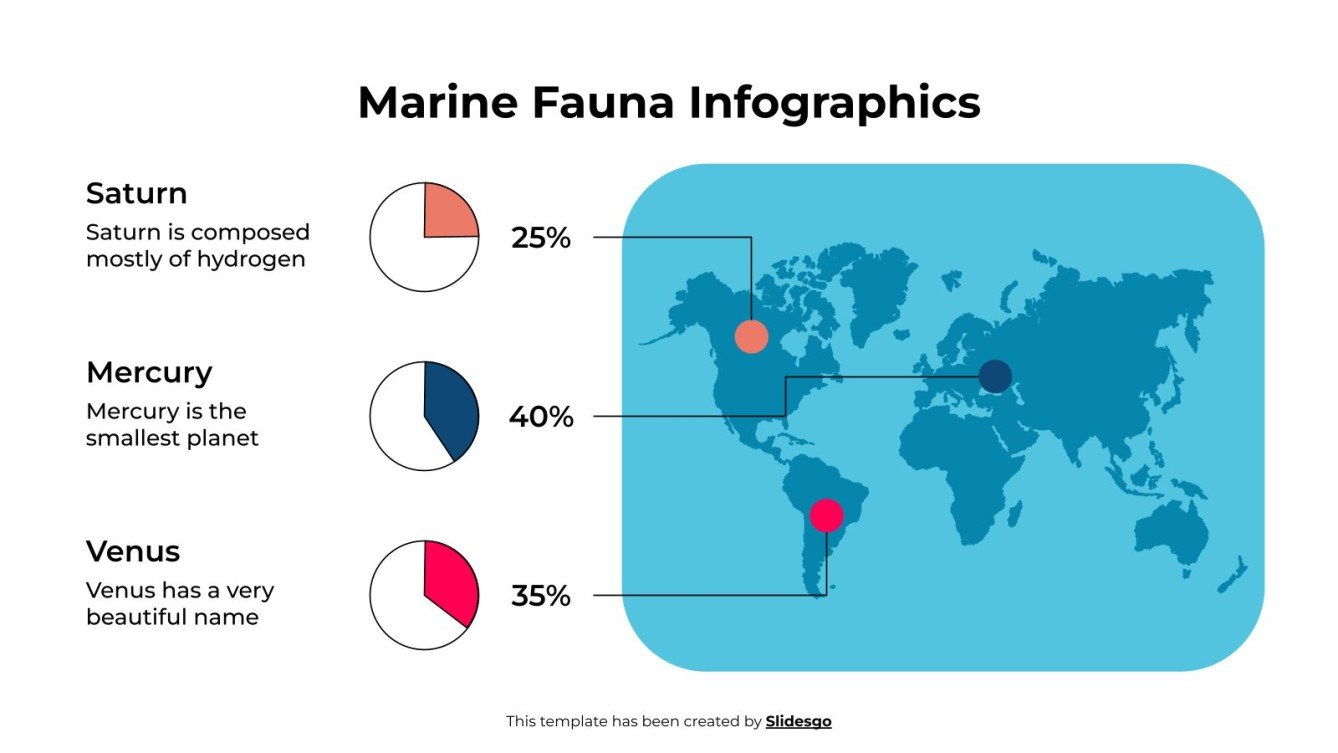 Marine Fauna Infographics

Saturn
Saturn is composed mostly of hydrogen

25%

Mercury
Mercury is the smallest planet

40%

Venus
Venus has a very beautiful name

35%

This template has been created by Slidesgo