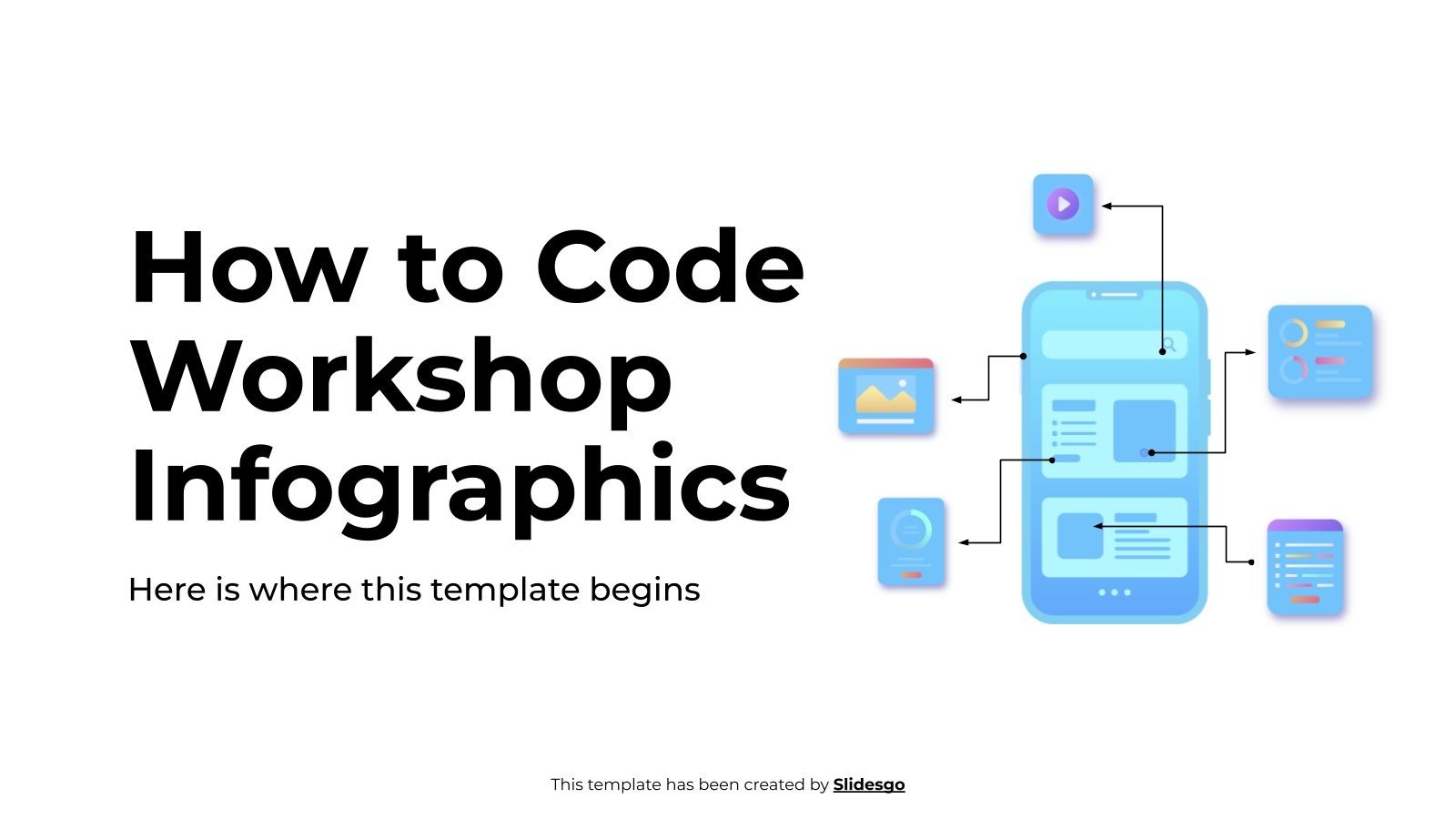 How to Code Workshop Infographics

Here is where this template begins

This template has been created by Slidesgo