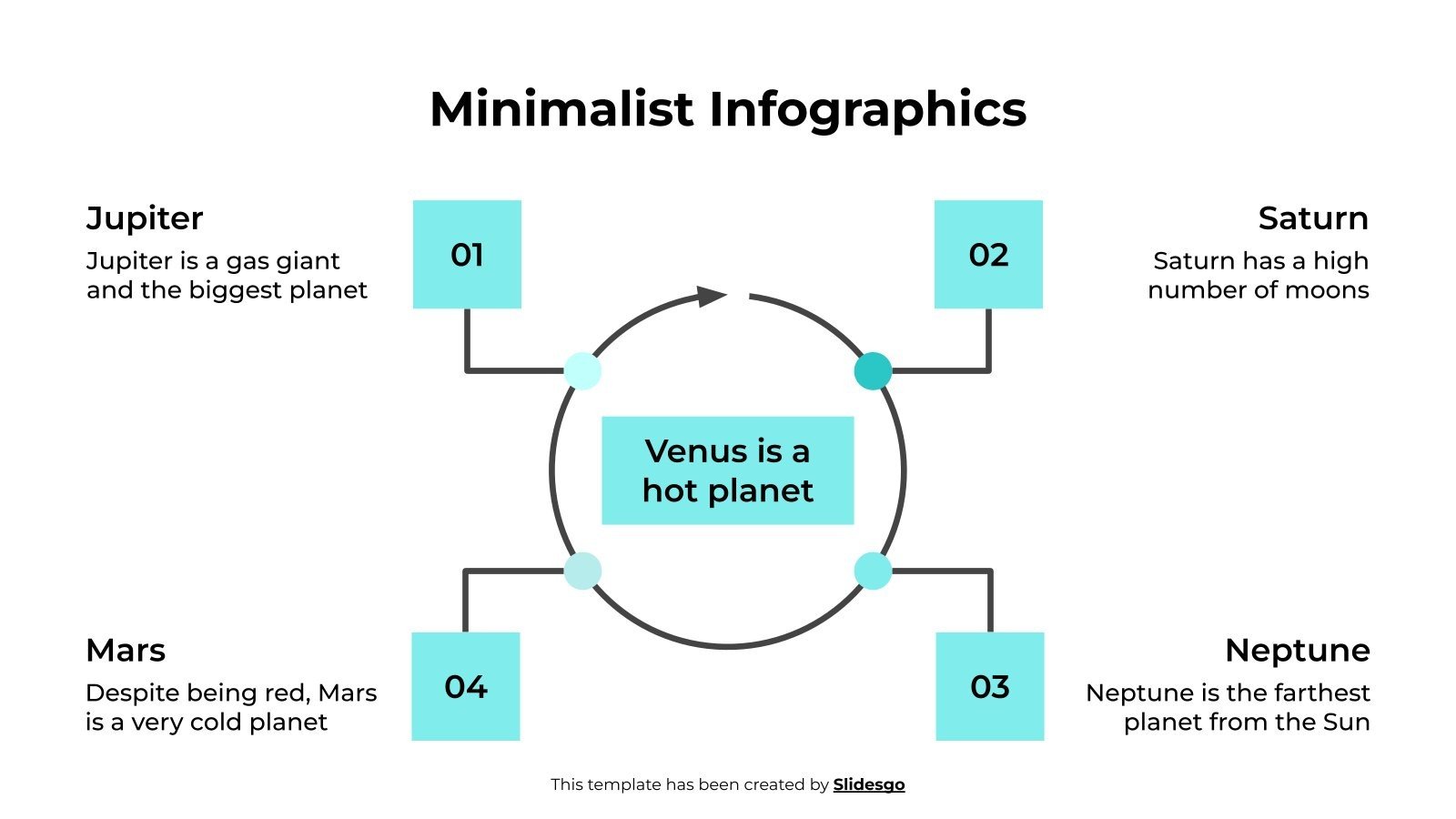 Minimalist Infographics

Jupiter
Jupiter is a gas giant and the biggest planet

01

02

Saturn
Saturn has a high number of moons

Venus is a hot planet

Mars
Despite being red, Mars is a very cold planet

04

03

Neptune
Neptune is the farthest planet from the Sun

This template has been created by Slidesgo