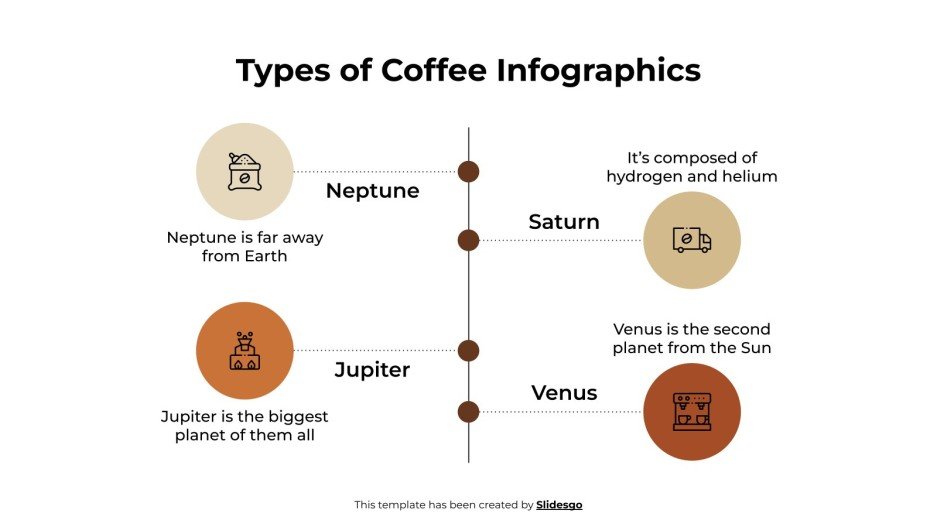 Types of Coffee Infographics

Neptune

Neptune is far away from Earth

It's composed of hydrogen and helium

Saturn

Jupiter

Jupiter is the biggest planet of them all

Venus is the second planet from the Sun

Venus

This template has been created by Slidesgo