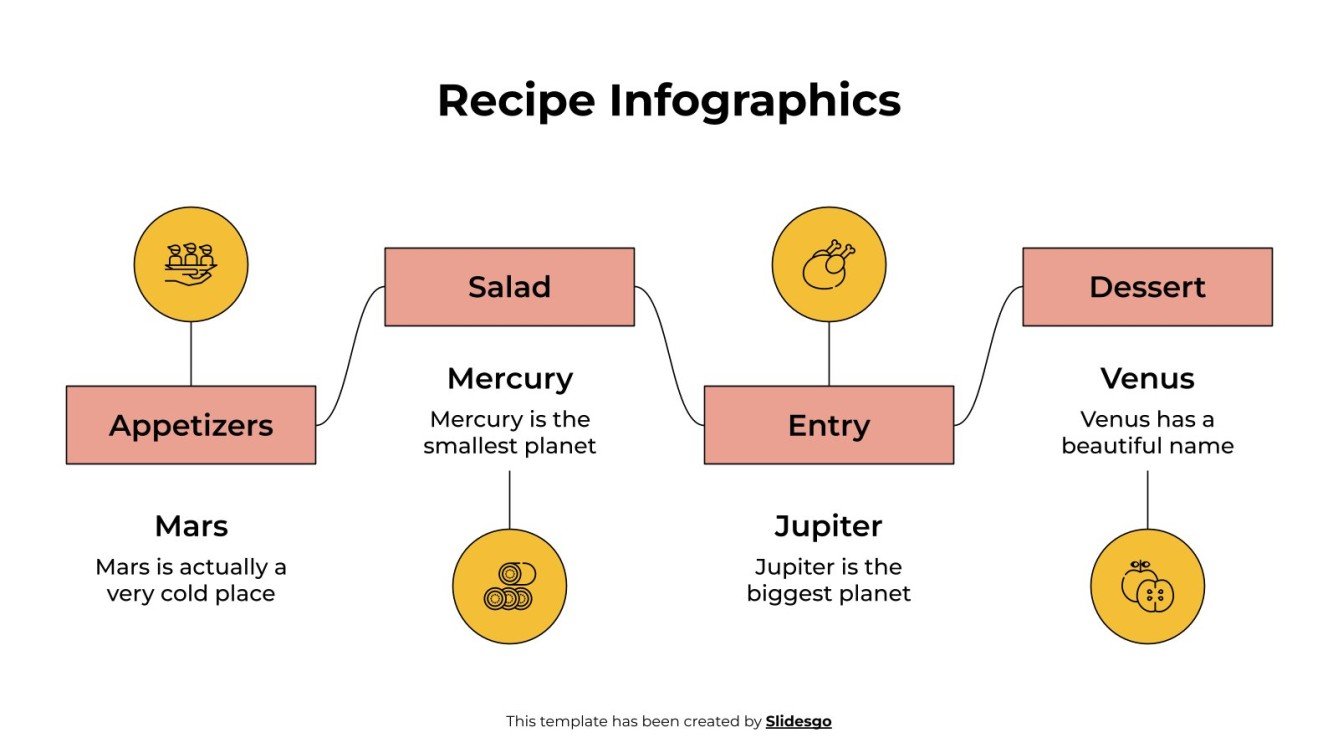 Recipe Infographics

Appetizers

Mars

Mars is actually a very cold place

Salad

Mercury

Mercury is the smallest planet

Entry

Jupiter

Jupiter is the biggest planet

Dessert

Venus

Venus has a beautiful name

This template has been created by Slidesgo