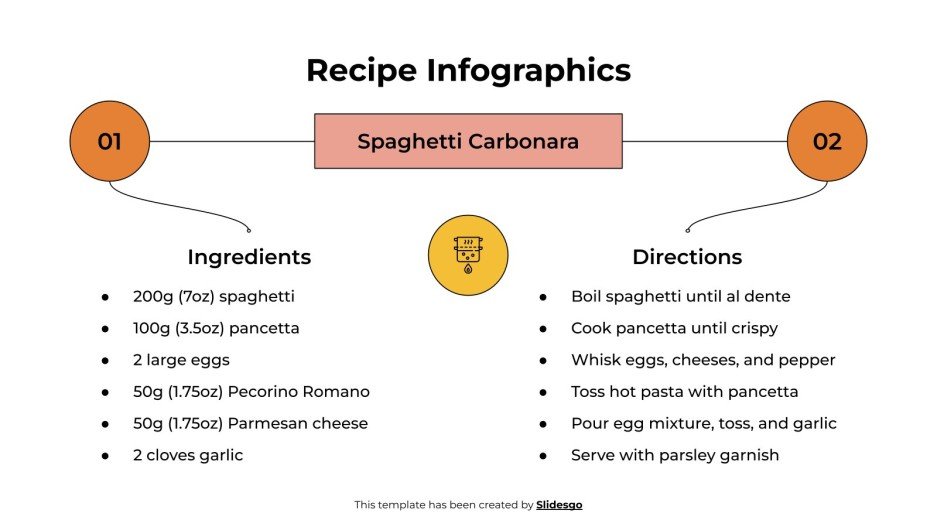 Recipe Infographics

01

Spaghetti Carbonara

02

Ingredients

- 200g (7oz) spaghetti
- 100g (3.5oz) pancetta
- 2 large eggs
- 50g (1.75oz) Pecorino Romano
- 50g (1.75oz) Parmesan cheese
- 2 cloves garlic

Directions

- Boil spaghetti until al dente
- Cook pancetta until crispy
- Whisk eggs, cheeses, and pepper
- Toss hot pasta with pancetta
- Pour egg mixture, toss, and garlic
- Serve with parsley garnish

This template has been created by Slidesgo