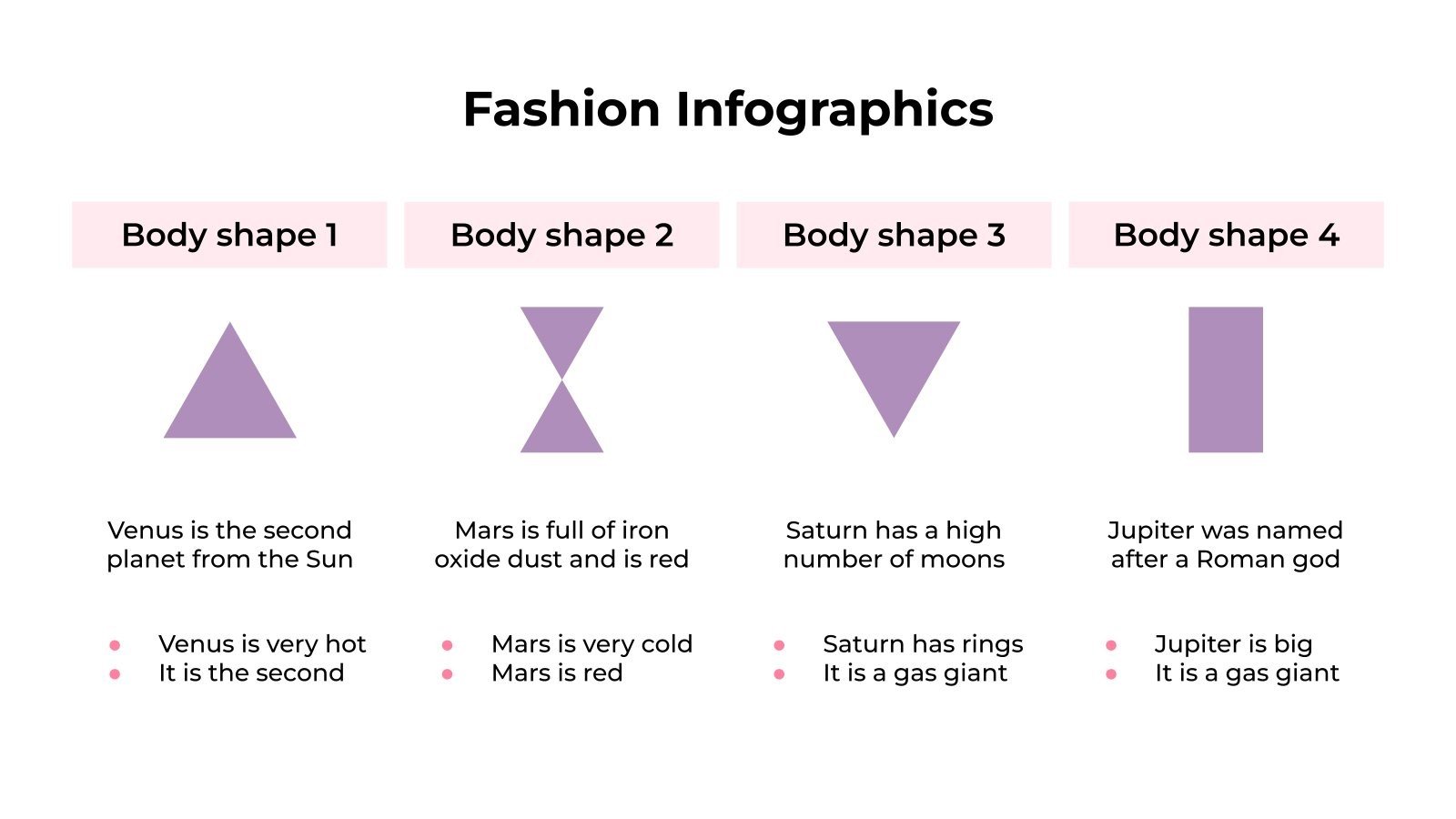 Fashion Infographics

Body shape 1

Venus is the second planet from the Sun

- Venus is very hot
- It is the second

Body shape 2

Mars is full of iron oxide dust and is red

- Mars is very cold
- Mars is red

Body shape 3

Saturn has a high number of moons

- Saturn has rings
- It is a gas giant

Body shape 4

Jupiter was named after a Roman god

- Jupiter is big
- It is a gas giant