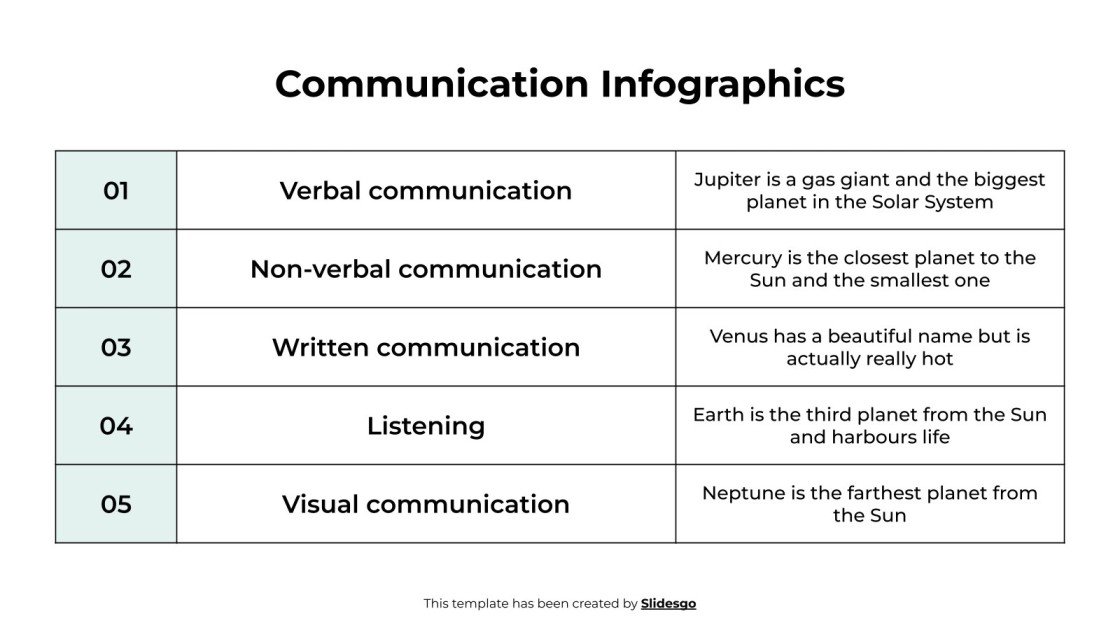 Communication Infographics

| 01 | Verbal communication | Jupiter is a gas giant and the biggest planet in the Solar System |
|---|---|---|
| 02 | Non-verbal communication | Mercury is the closest planet to the Sun and the smallest one |
| 03 | Written communication | Venus has a beautiful name but is actually really hot |
| 04 | Listening | Earth is the third planet from the Sun and harbours life |
| 05 | Visual communication | Neptune is the farthest planet from the Sun |

This template has been created by Slidesgo