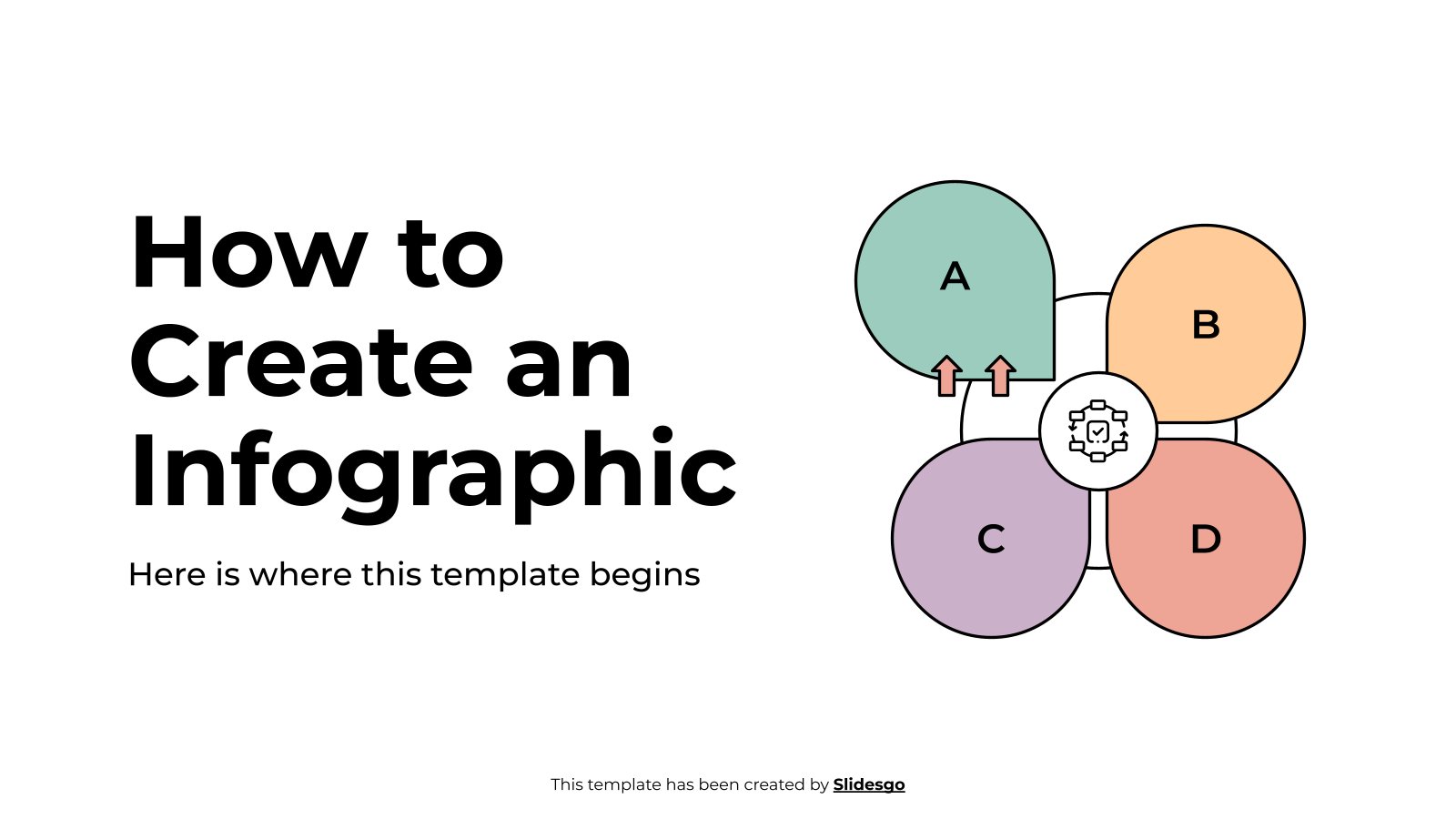 How to Create an Infographic

Here is where this template begins

A

B

C

D

This template has been created by Slidesgo