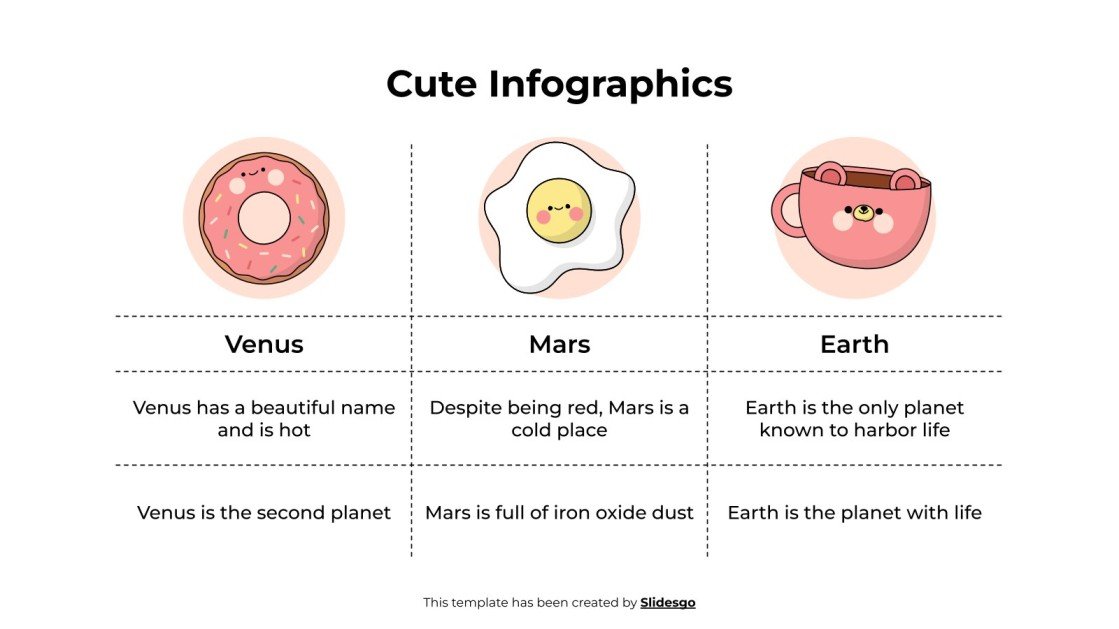 Cute Infographics

| Venus | Mars | Earth |
|---|---|---|
| Venus has a beautiful name and is hot | Despite being red, Mars is a cold place | Earth is the only planet known to harbor life |
| Venus is the second planet | Mars is full of iron oxide dust | Earth is the planet with life |

This template has been created by Slidesgo