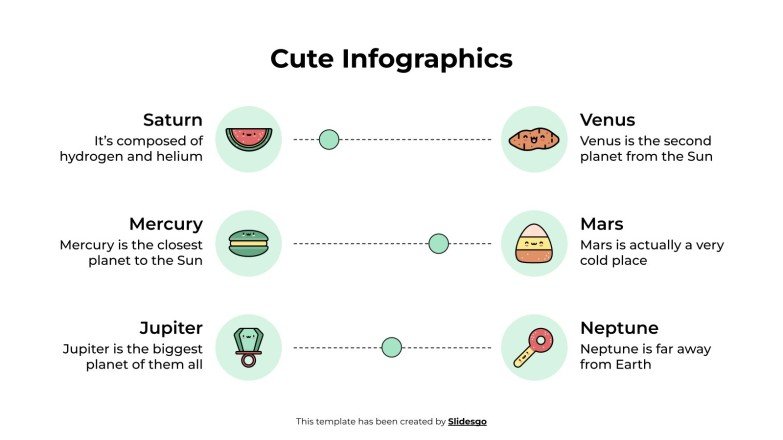 Cute Infographics

Saturn
It's composed of hydrogen and helium

Venus
Venus is the second planet from the Sun

Mercury
Mercury is the closest planet to the Sun

Mars
Mars is actually a very cold place

Jupiter
Jupiter is the biggest planet of them all

Neptune
Neptune is far away from Earth

This template has been created by Slidesgo