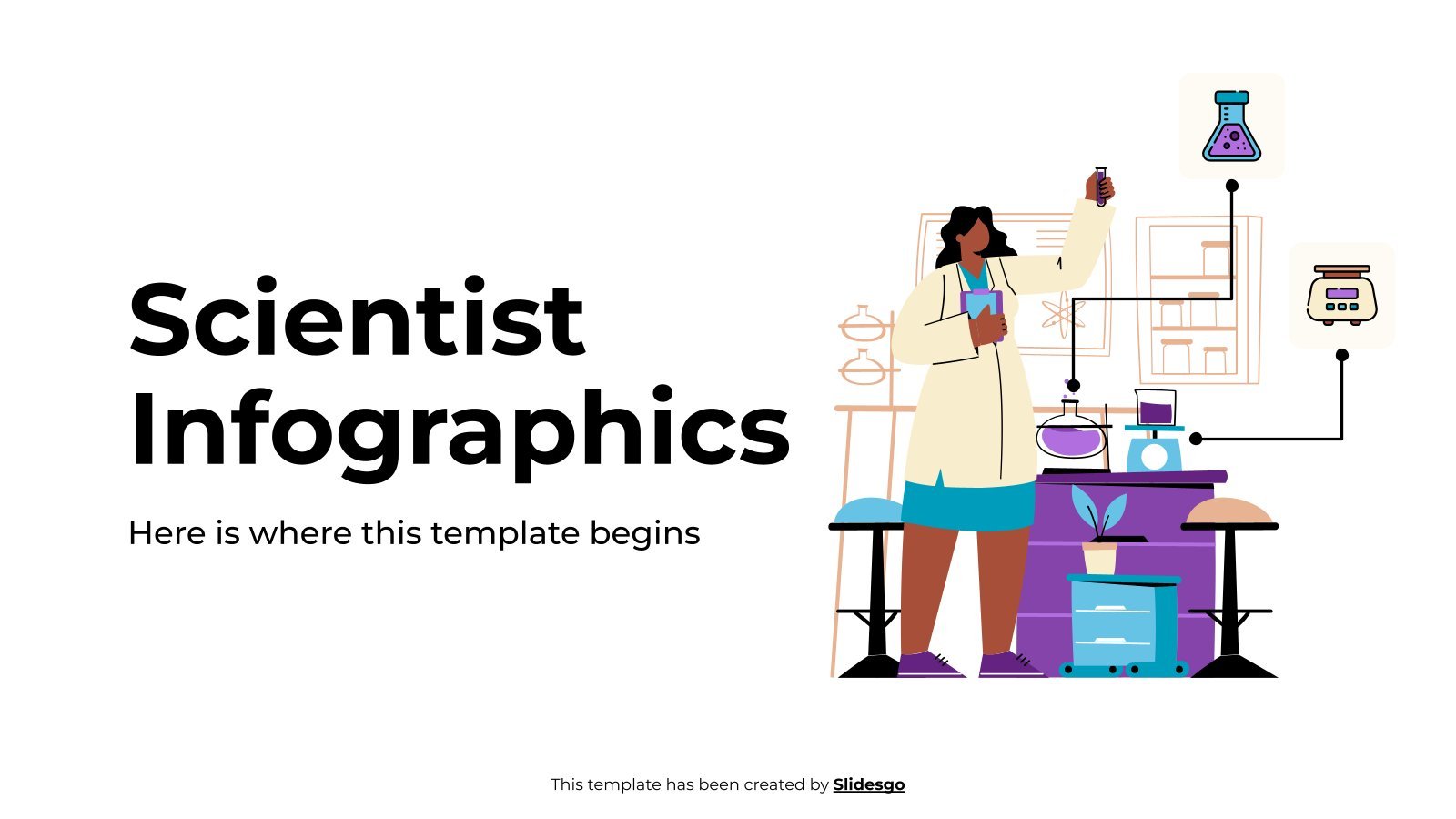 Scientist Infographics

Here is where this template begins

This template has been created by Slidesgo