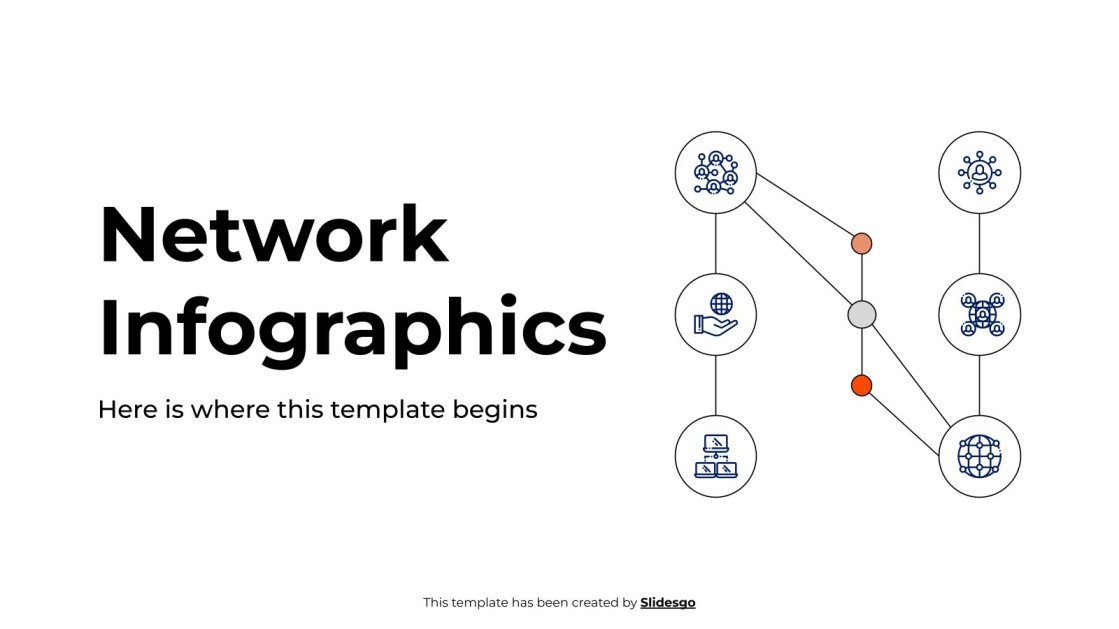 Network Infographics

Here is where this template begins

This template has been created by Slidesgo