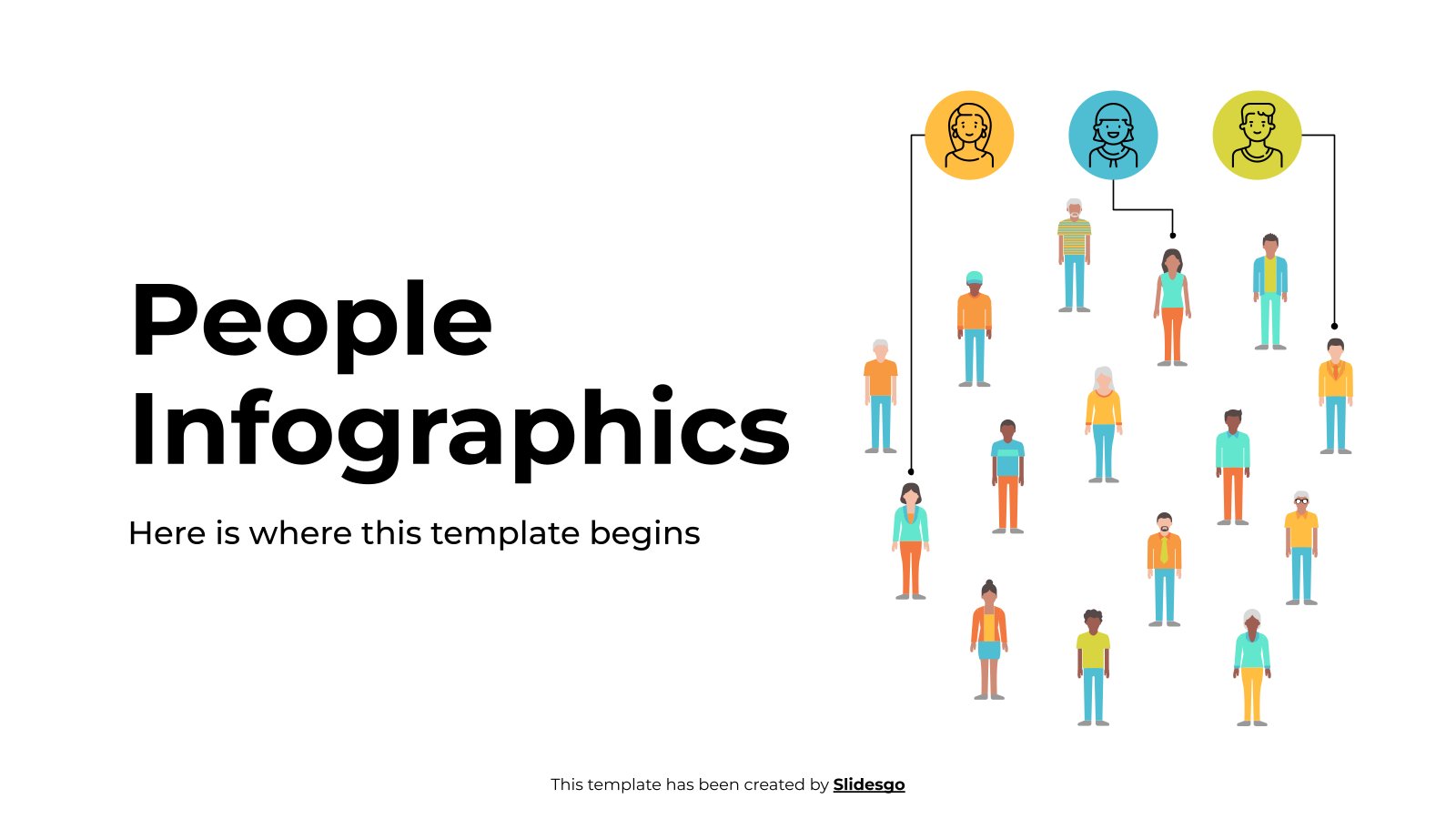 People Infographics

Here is where this template begins

This template has been created by Slidesgo