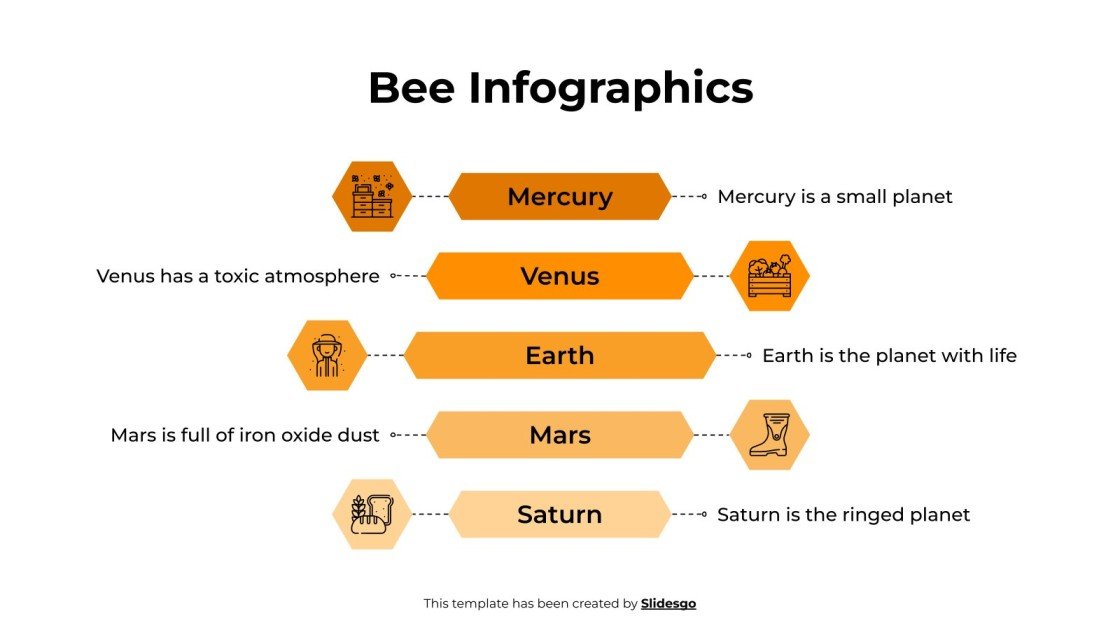 Bee Infographics

Mercury

Mercury is a small planet

Venus has a toxic atmosphere

Venus

Earth

Earth is the planet with life

Mars is full of iron oxide dust

Mars

Saturn

Saturn is the ringed planet

This template has been created by Slidesgo