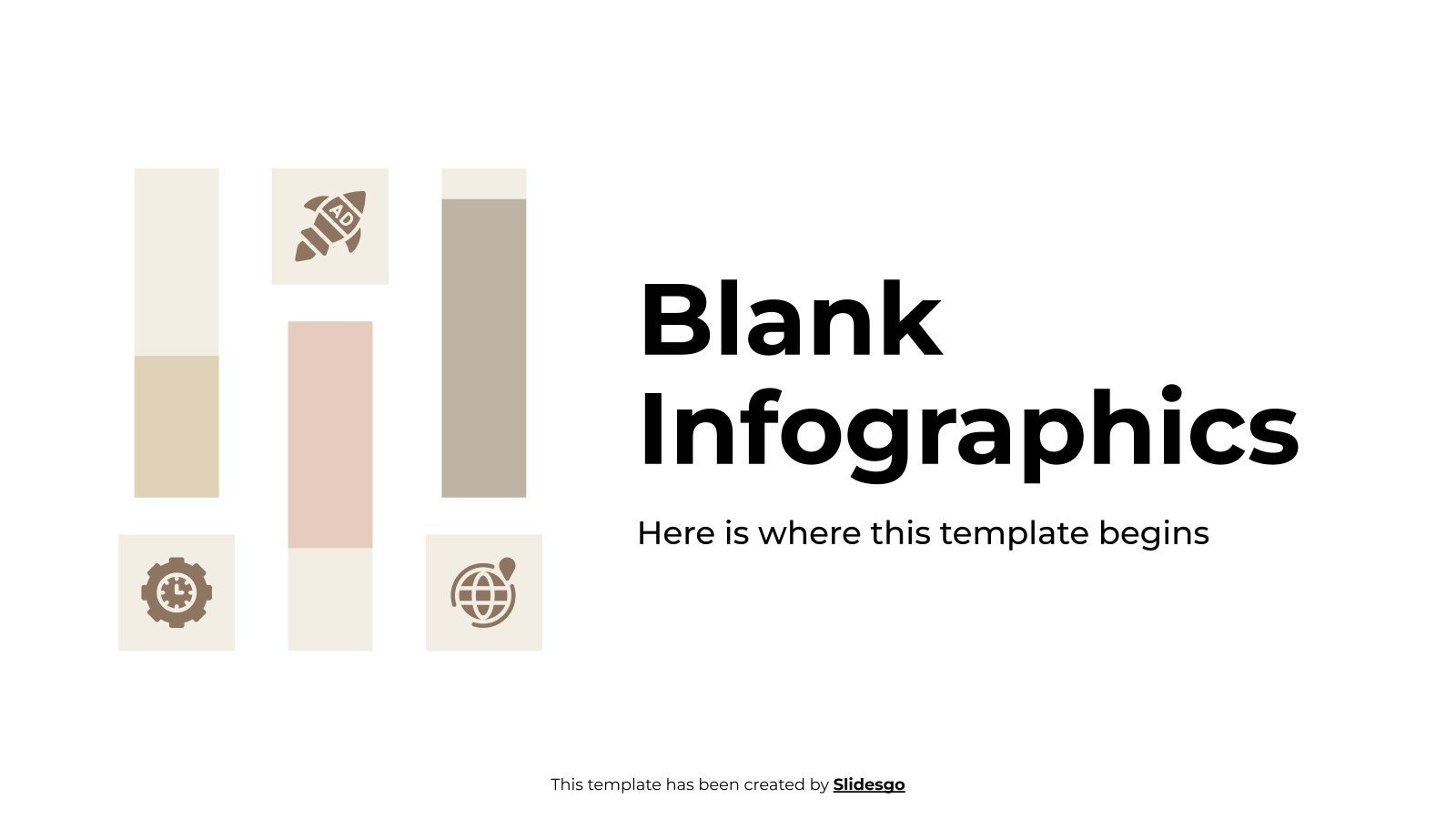 AD

Blank Infographics

Here is where this template begins

This template has been created by Slidesgo