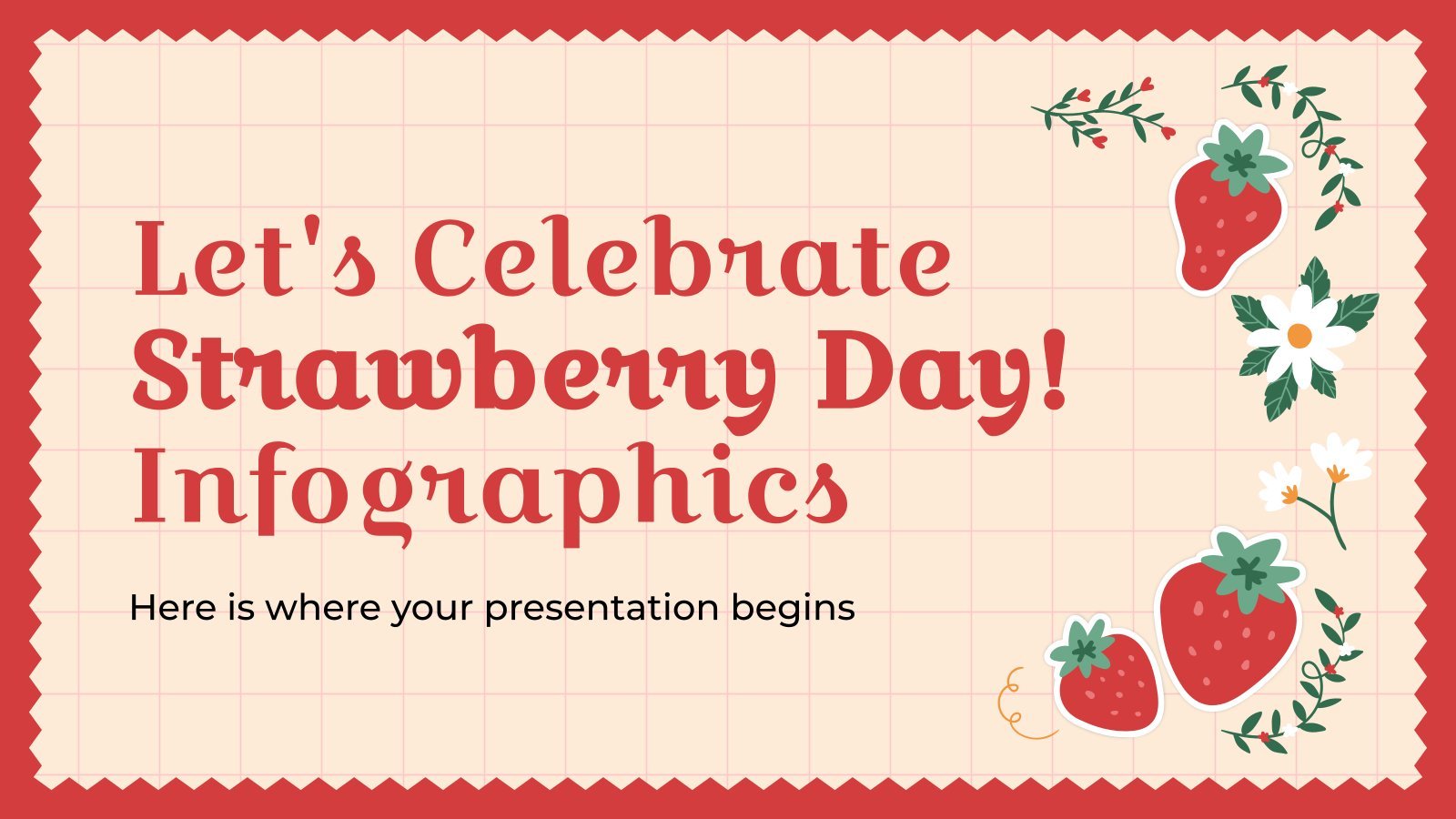 Let's Celebrate Strawberry Day! Infographics

Here is where your presentation begins