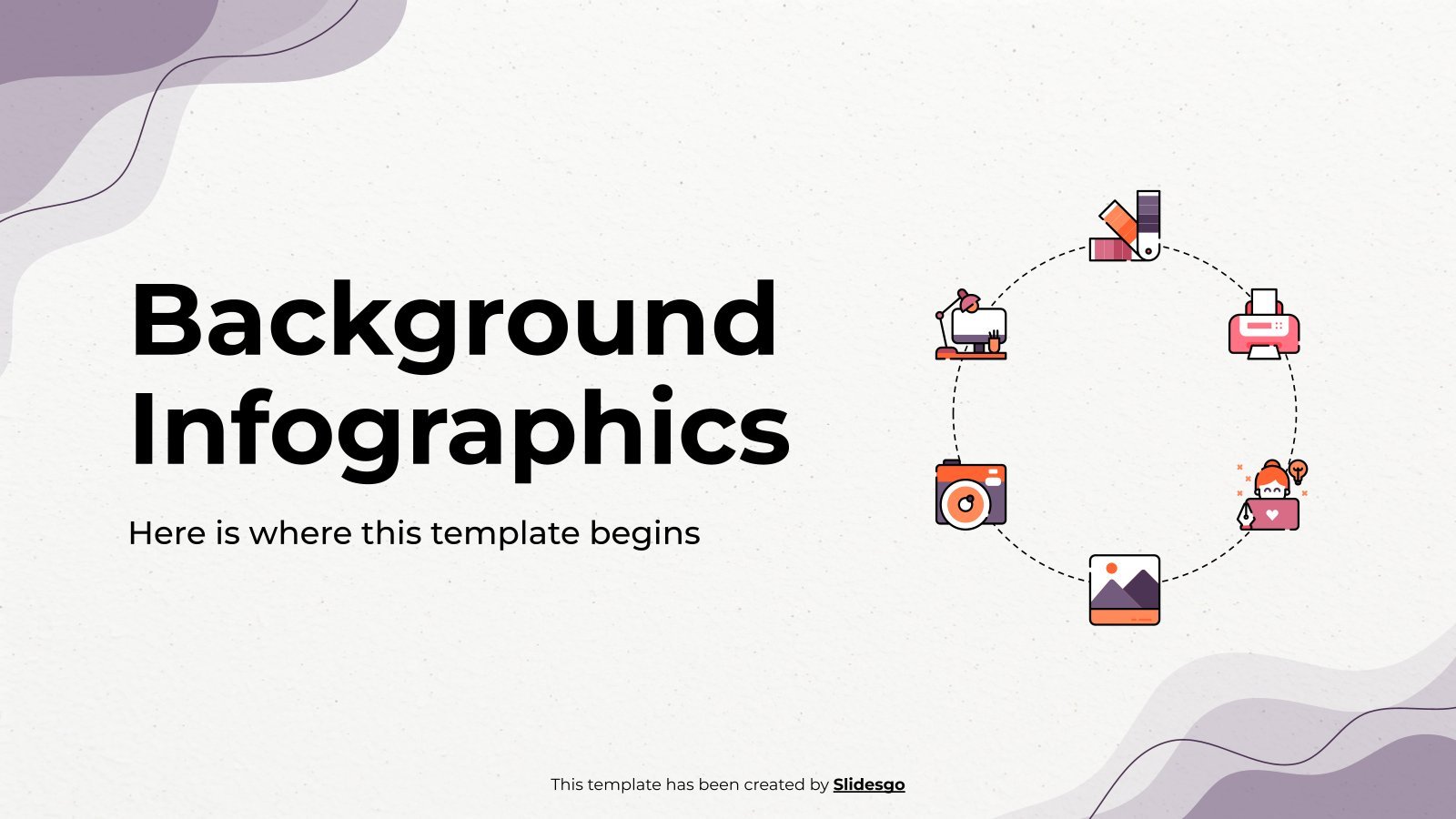 Background Infographics

Here is where this template begins

This template has been created by Slidesgo