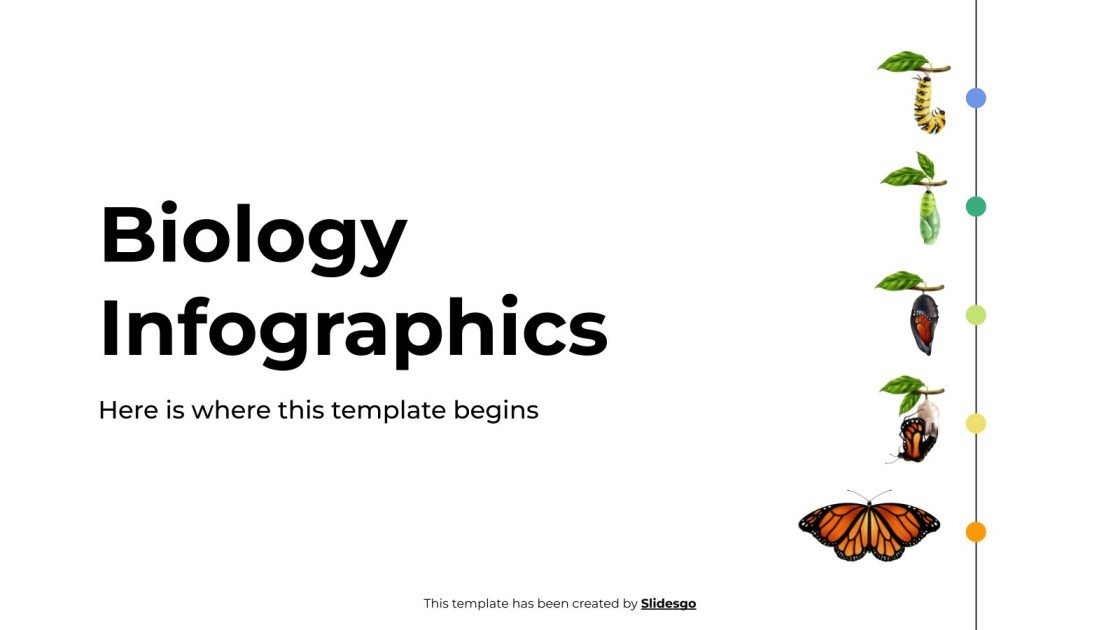 Biology Infographics

Here is where this template begins

This template has been created by Slidesgo