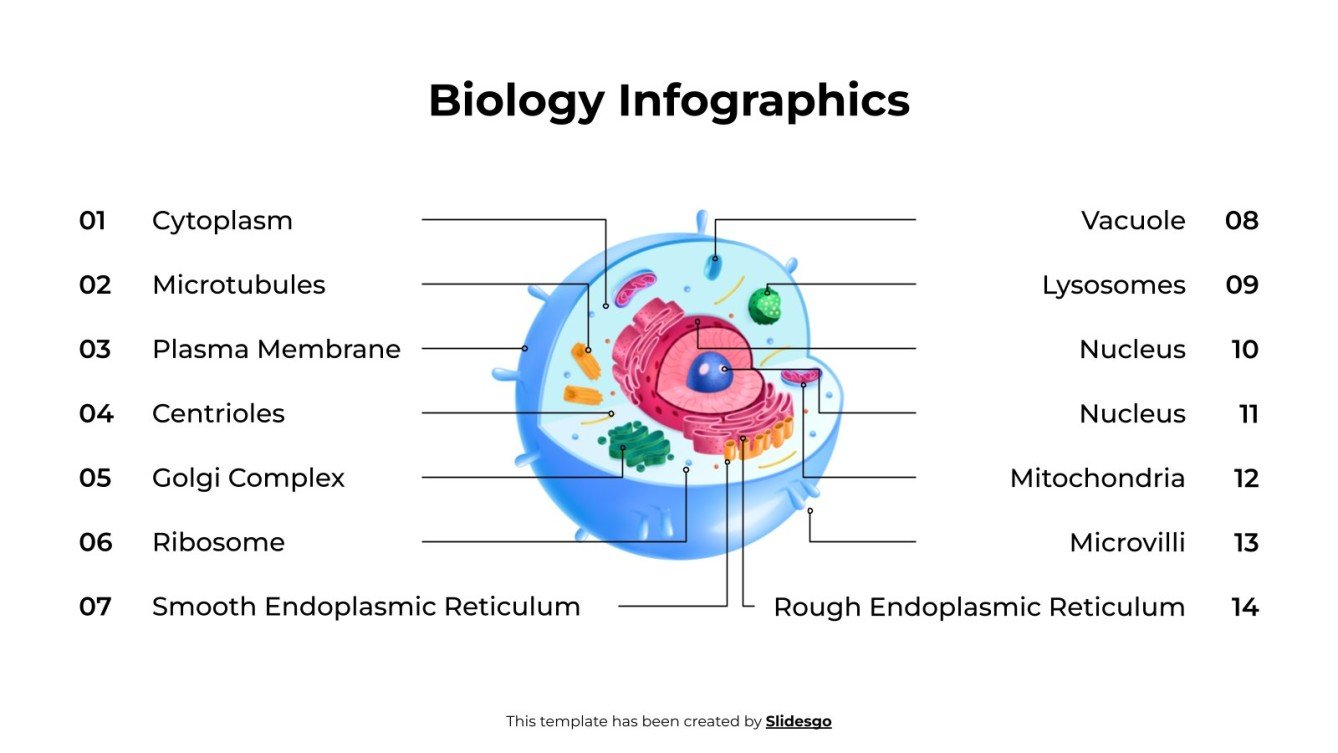 Biology Infographics

01 Cytoplasm

02 Microtubules

03 Plasma Membrane

04 Centrioles

05 Golgi Complex

06 Ribosome

07 Smooth Endoplasmic Reticulum

Vacuole 08

Lysosomes 09

Nucleus 10

Nucleus 11

Mitochondria 12

Microvilli 13

Rough Endoplasmic Reticulum 14

This template has been created by Slidesgo