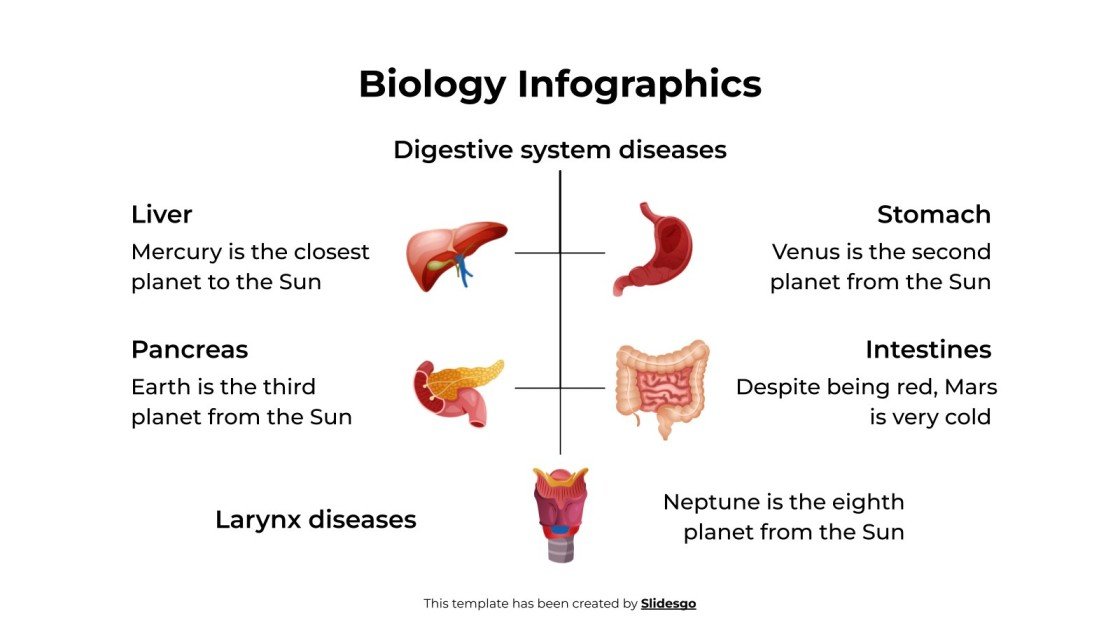 Biology Infographics

Digestive system diseases

Liver

Mercury is the closest planet to the Sun

Stomach

Venus is the second planet from the Sun

Pancreas

Earth is the third planet from the Sun

Intestines

Despite being red, Mars is very cold

Larynx diseases

Neptune is the eighth planet from the Sun

This template has been created by Slidesgo