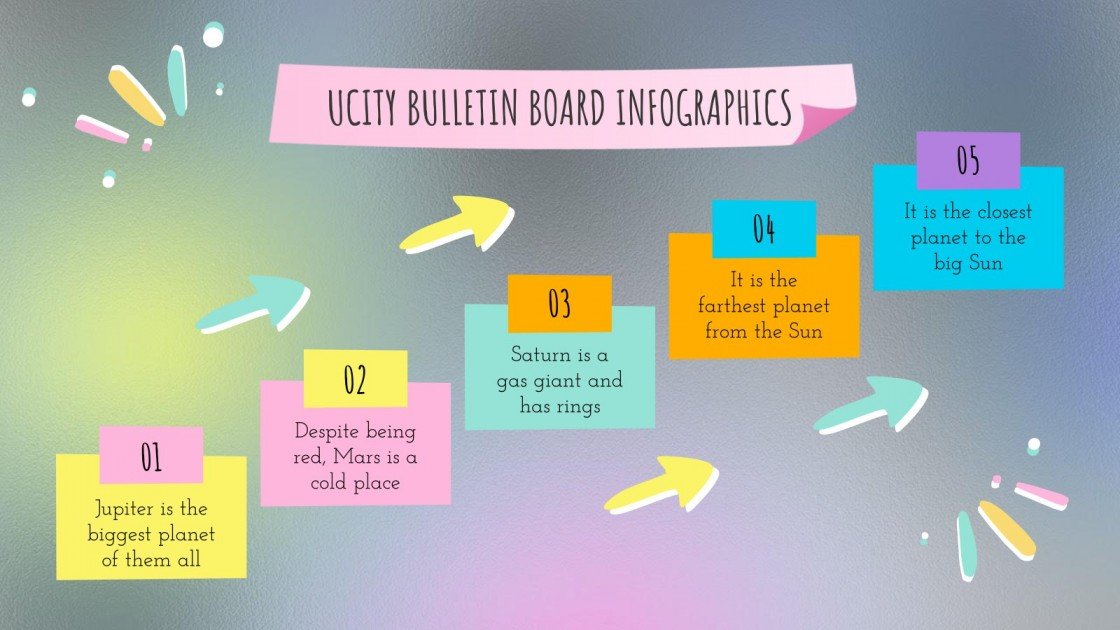 UCITY BULLETIN BOARD INFOGRAPHICS

01

Jupiter is the biggest planet of them all

02

Despite being red, Mars is a cold place

03

Saturn is a gas giant and has rings

04

It is the farthest planet from the Sun

05

It is the closest planet to the big Sun