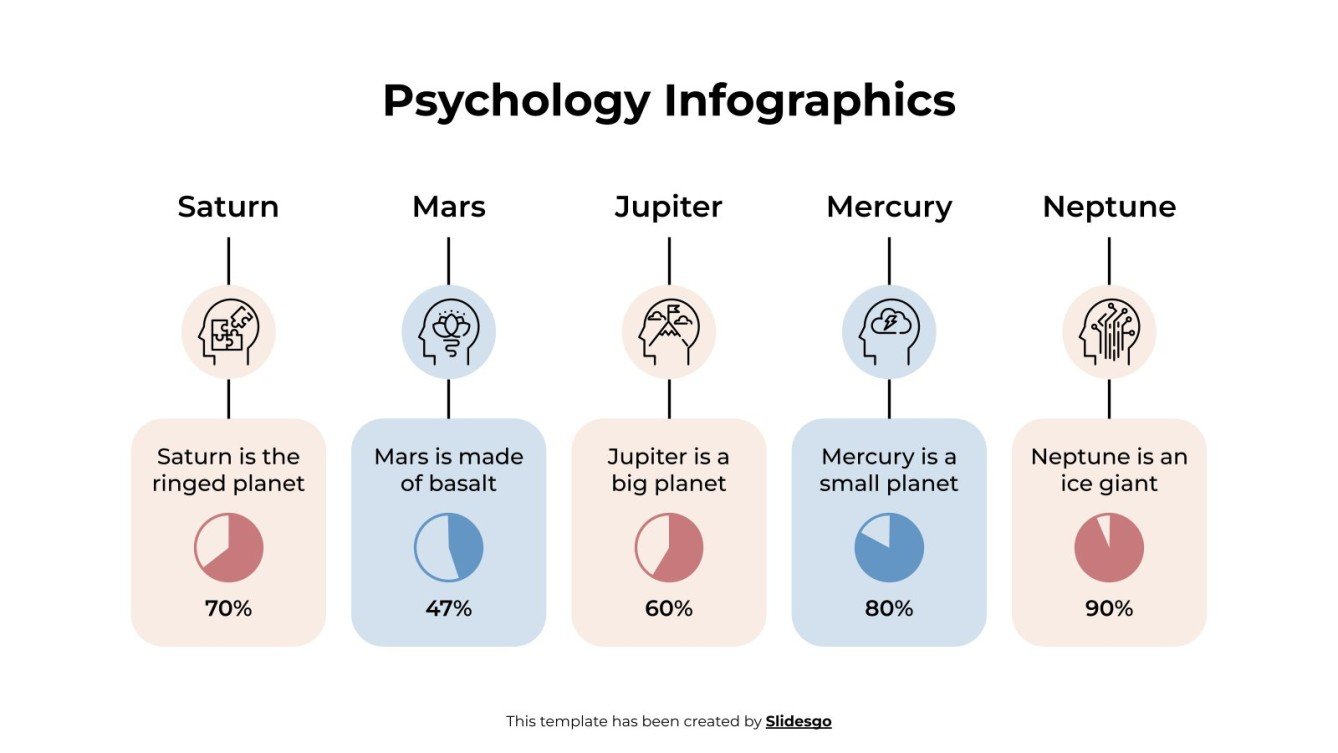 Psychology Infographics

Saturn

Saturn is the ringed planet

70%

Mars

Mars is made of basalt

47%

Jupiter

Jupiter is a big planet

60%

Mercury

Mercury is a small planet

80%

Neptune

Neptune is an ice giant

90%

This template has been created by Slidesgo