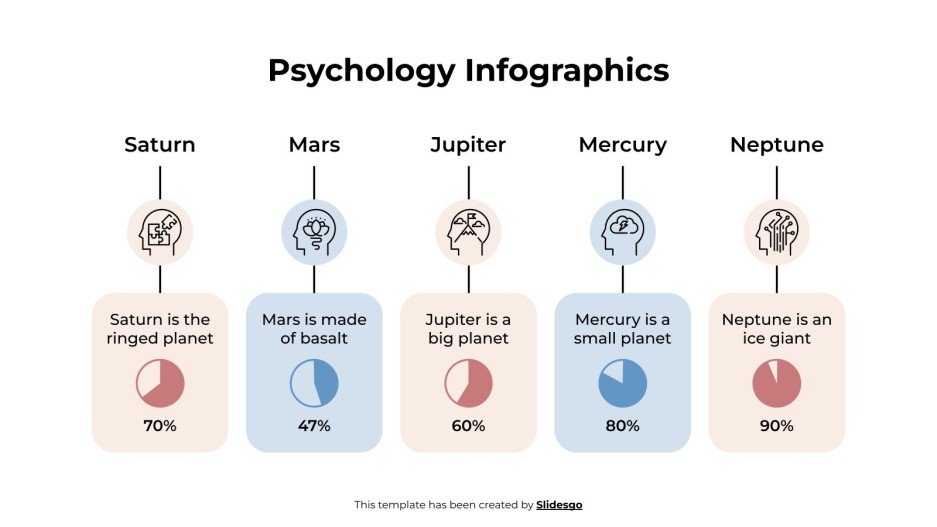 Psychology Infographics

Saturn

Saturn is the ringed planet

70%

Mars

Mars is made of basalt

47%

Jupiter

Jupiter is a big planet

60%

Mercury

Mercury is a small planet

80%

Neptune

Neptune is an ice giant

90%

This template has been created by Slidesgo