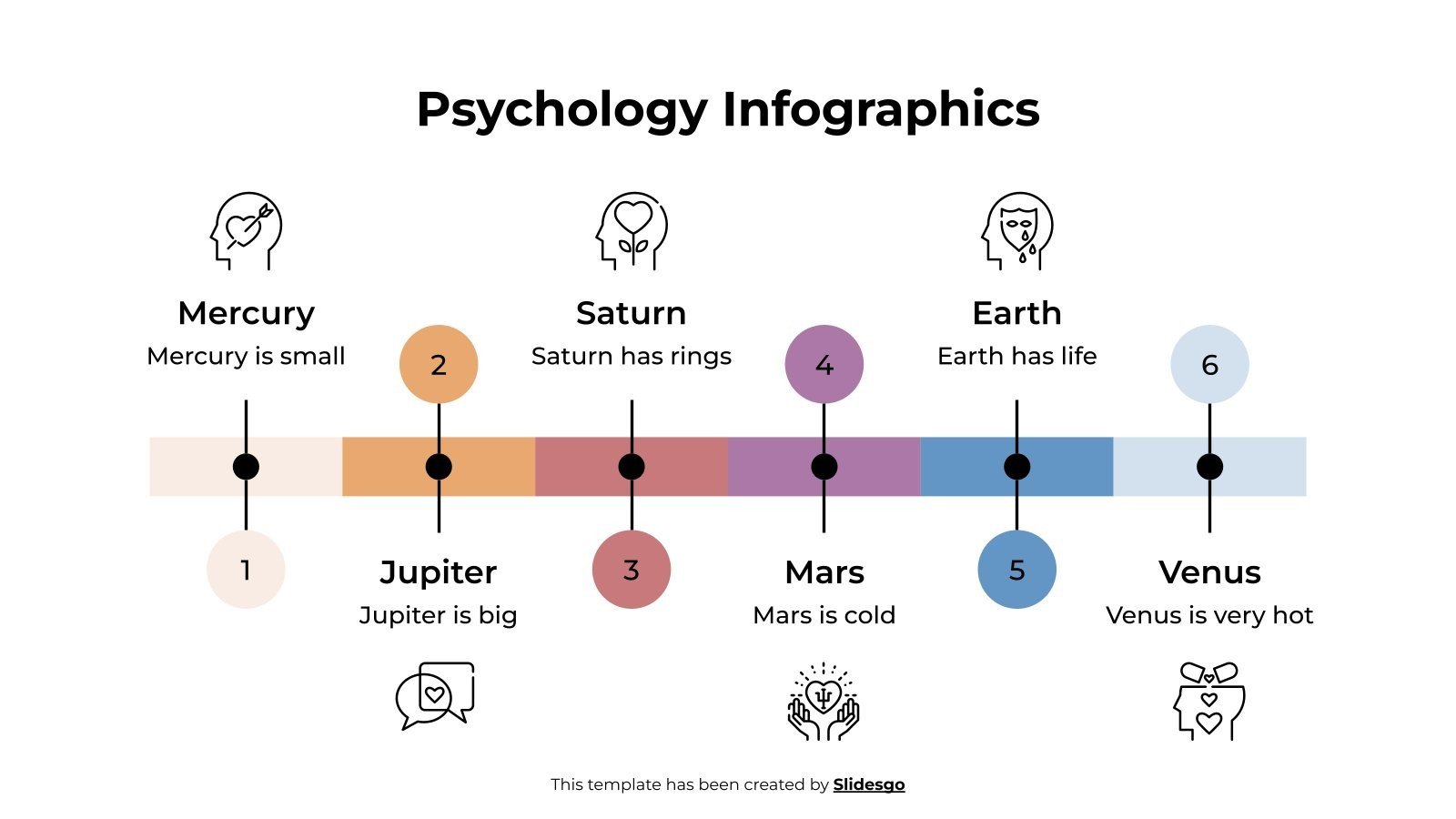 Psychology Infographics

Mercury
Mercury is small

1

2

Jupiter
Jupiter is big

Saturn
Saturn has rings

3

4

Mars
Mars is cold

Earth
Earth has life

5

6

Venus
Venus is very hot

This template has been created by Slidesgo