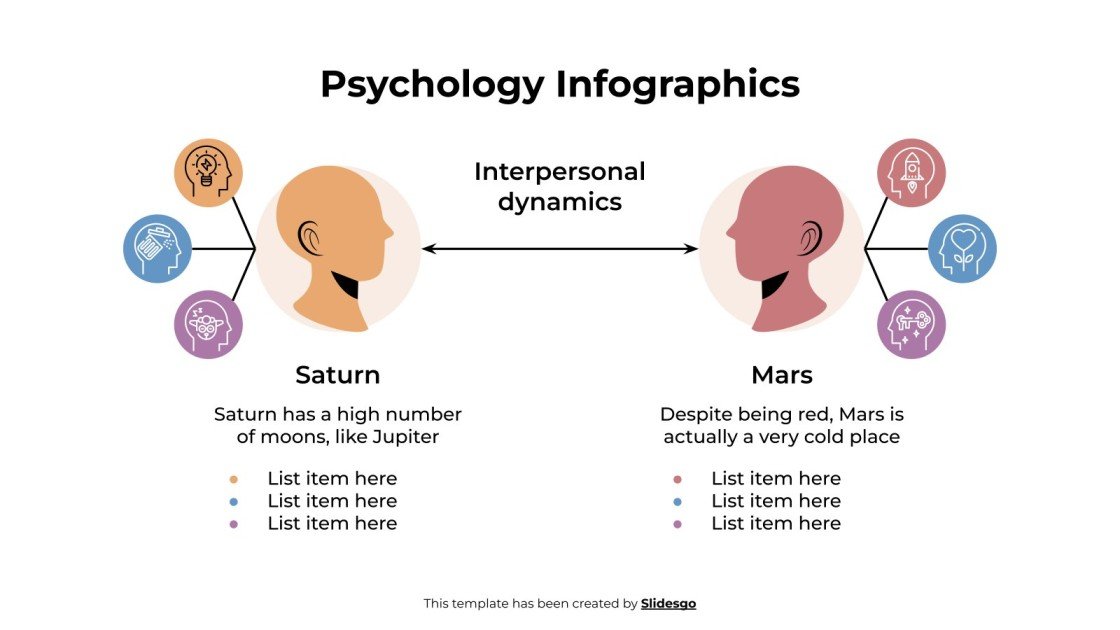 Psychology Infographics

Interpersonal dynamics

Saturn

Saturn has a high number of moons, like Jupiter

- List item here
- List item here
- List item here

Mars

Despite being red, Mars is actually a very cold place

- List item here
- List item here
- List item here

This template has been created by Slidesgo