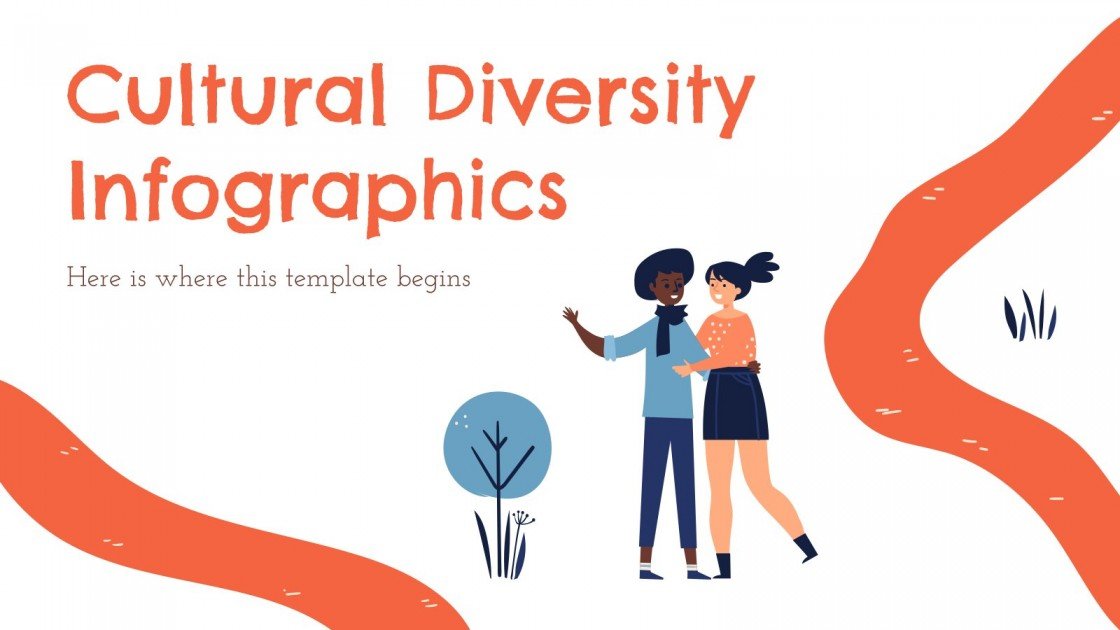 Cultural Diversity Infographics

Here is where this template begins