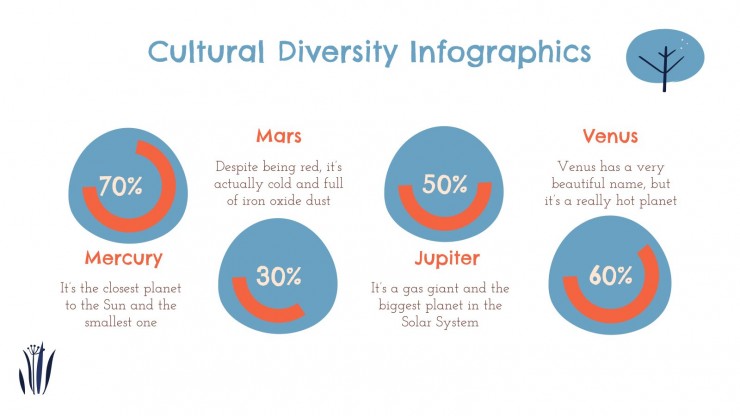 Cultural Diversity Infographics

70%

Mercury

It's the closest planet to the Sun and the smallest one

Mars

Despite being red, it's actually cold and full of iron oxide dust

30%

50%

Jupiter

It's a gas giant and the biggest planet in the Solar System

Venus

Venus has a very beautiful name, but it's a really hot planet

60%