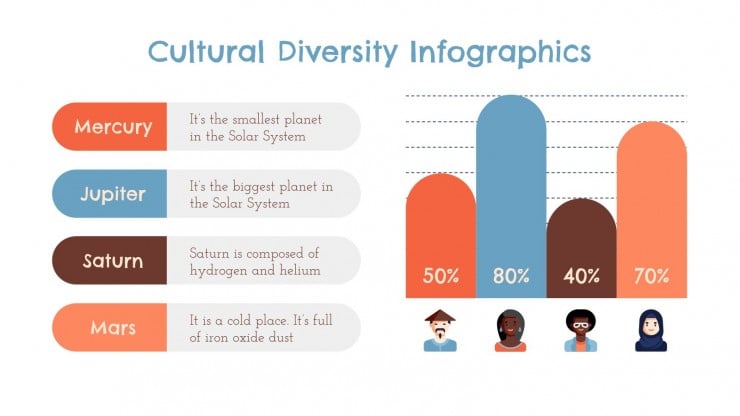 Cultural Diversity Infographics

Mercury
It's the smallest planet in the Solar System

Jupiter
It's the biggest planet in the Solar System

Saturn
Saturn is composed of hydrogen and helium

Mars
It is a cold place. It's full of iron oxide dust

50%
80%
40%
70%