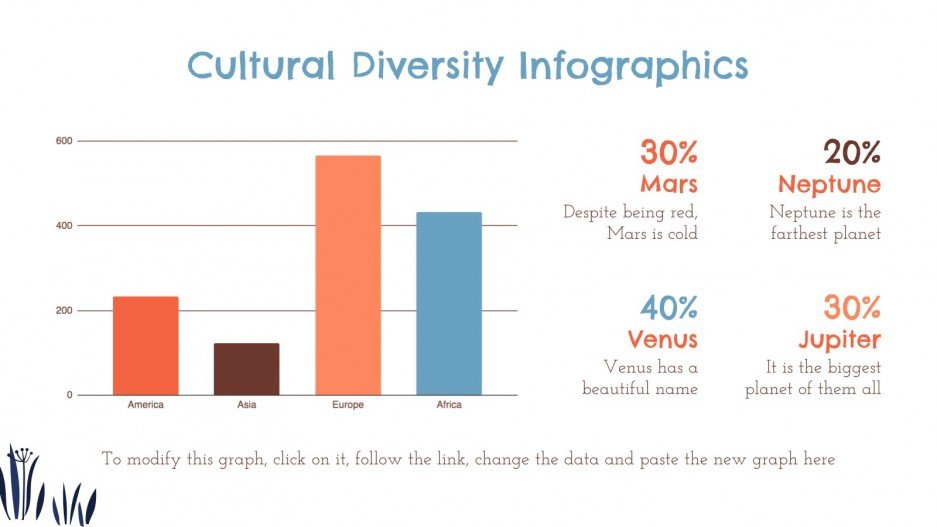 Cultural Diversity Infographics

600
400
200
0
America
Asia
Europe
Africa

30%
Mars
Despite being red, Mars is cold

20%
Neptune
Neptune is the farthest planet

40%
Venus
Venus has a beautiful name

30%
Jupiter
It is the biggest planet of them all

To modify this graph, click on it, follow the link, change the data and paste the new graph here