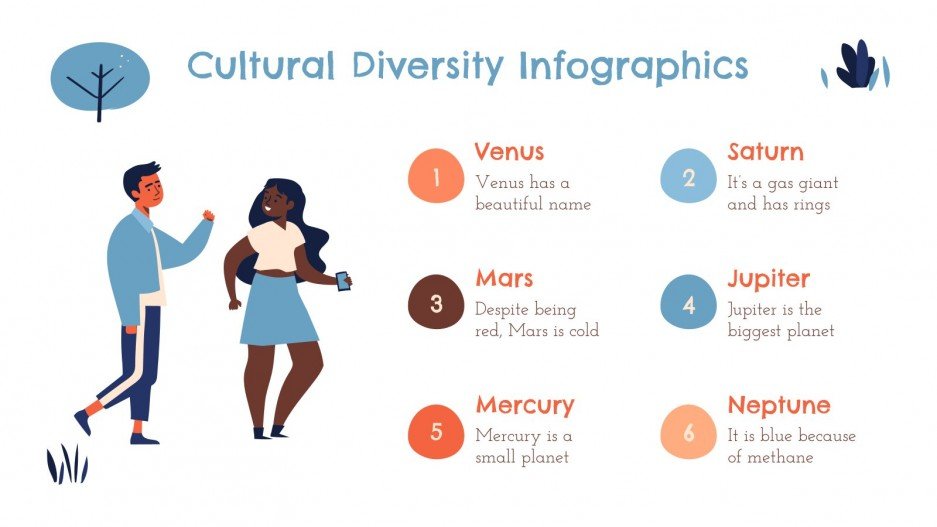 Cultural Diversity Infographics

1
Venus
Venus has a beautiful name

2
Saturn
It's a gas giant and has rings

3
Mars
Despite being red, Mars is cold

4
Jupiter
Jupiter is the biggest planet

5
Mercury
Mercury is a small planet

6
Neptune
It is blue because of methane