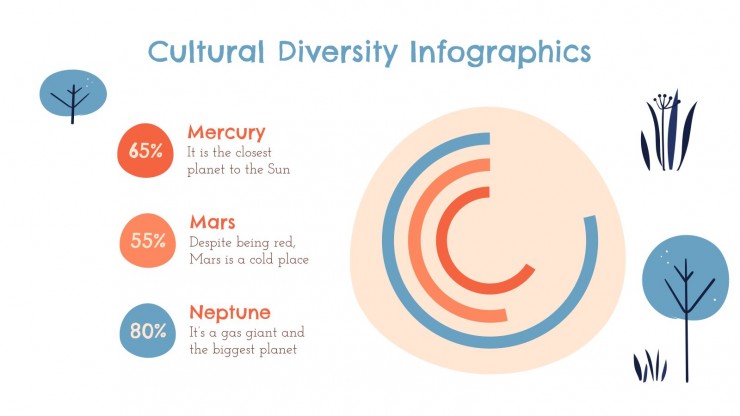 Cultural Diversity Infographics

65%
Mercury
It is the closest planet to the Sun

55%
Mars
Despite being red, Mars is a cold place

80%
Neptune
It's a gas giant and the biggest planet