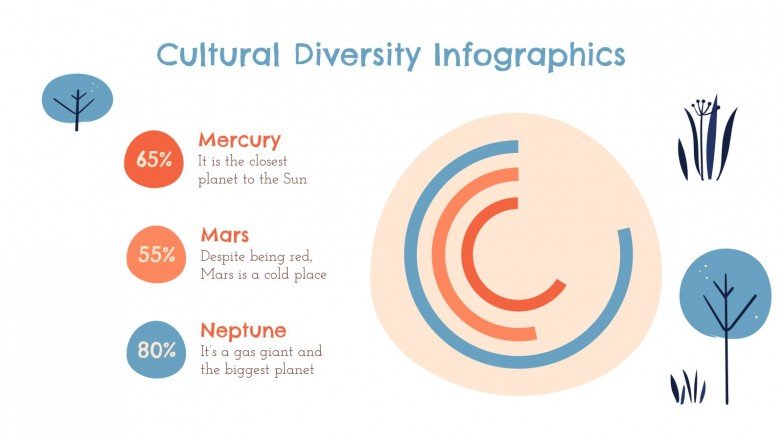 Cultural Diversity Infographics

65%

Mercury
It is the closest planet to the Sun

55%

Mars
Despite being red, Mars is a cold place

80%

Neptune
It's a gas giant and the biggest planet