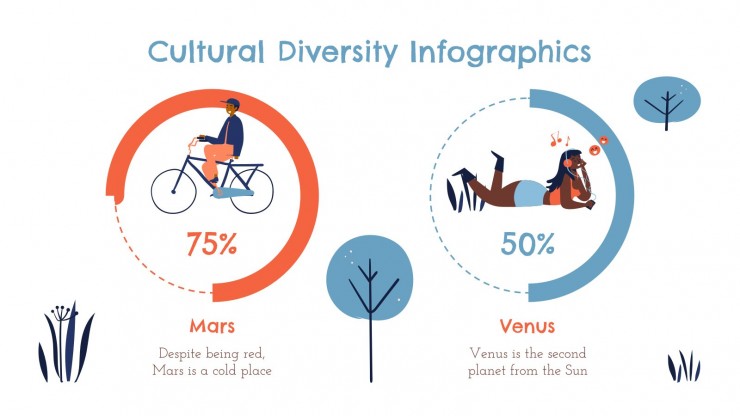 Cultural Diversity Infographics

75%

Mars

Despite being red, Mars is a cold place

50%

Venus

Venus is the second planet from the Sun