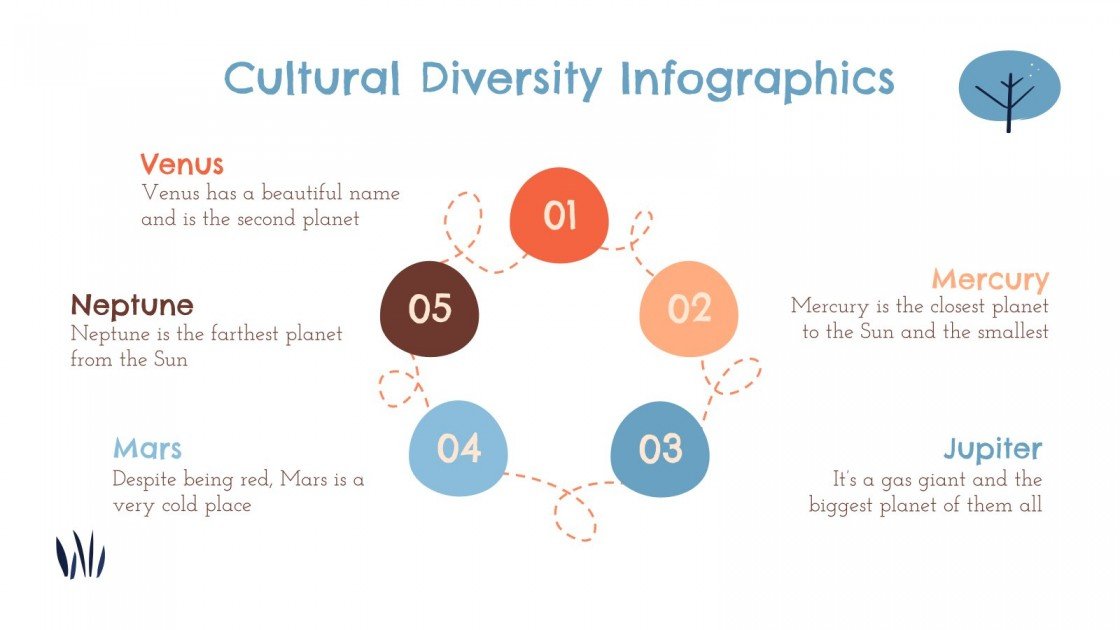 Cultural Diversity Infographics

Venus
Venus has a beautiful name and is the second planet

01

Mercury
Mercury is the closest planet to the Sun and the smallest

02

Jupiter
It's a gas giant and the biggest planet of them all

03

Mars
Despite being red, Mars is a very cold place

04

Neptune
Neptune is the farthest planet from the Sun

05