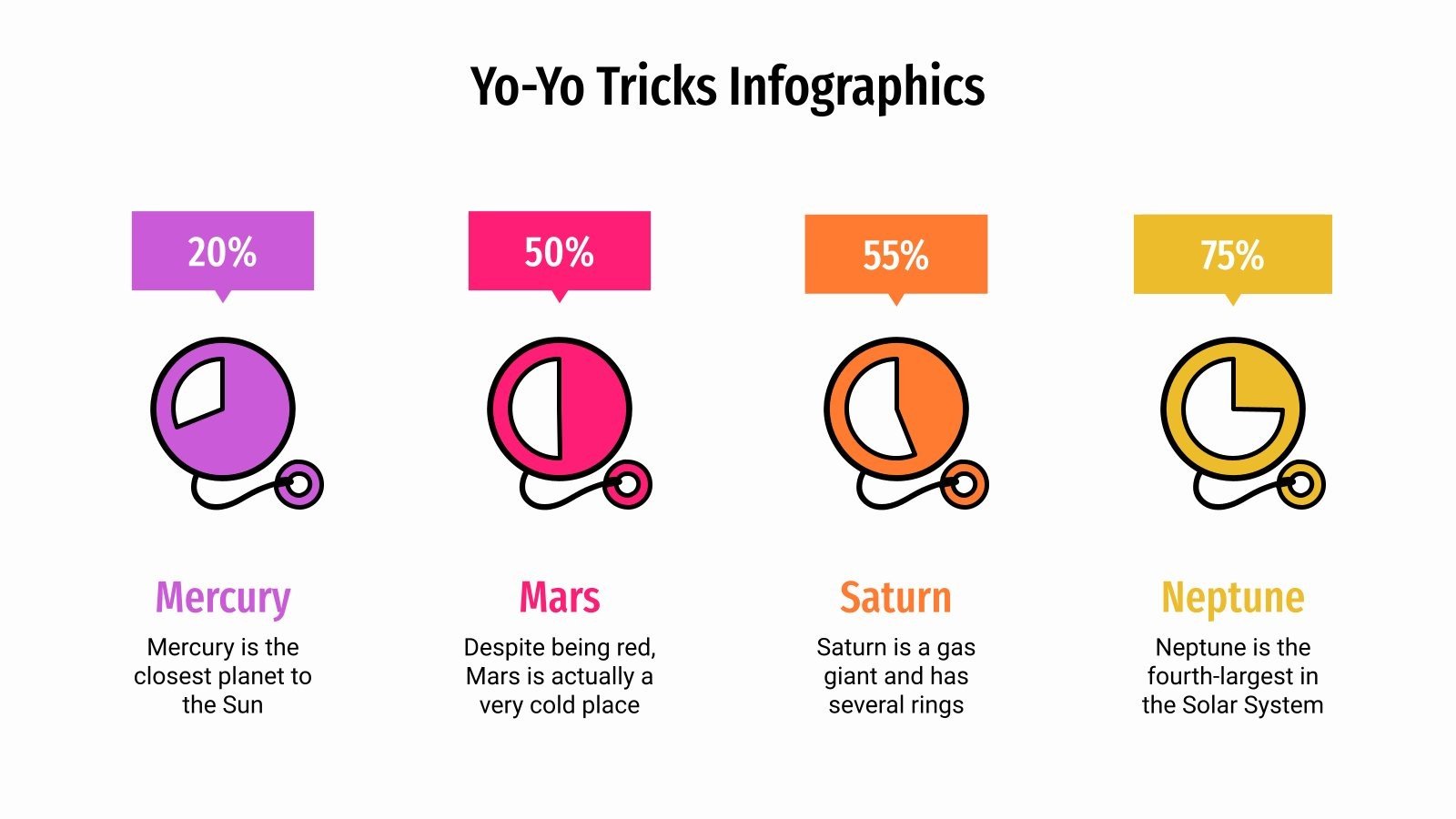 Yo-Yo Tricks Infographics

20%

Mercury

Mercury is the closest planet to the Sun

50%

Mars

Despite being red, Mars is actually a very cold place

55%

Saturn

Saturn is a gas giant and has several rings

75%

Neptune

Neptune is the fourth-largest in the Solar System