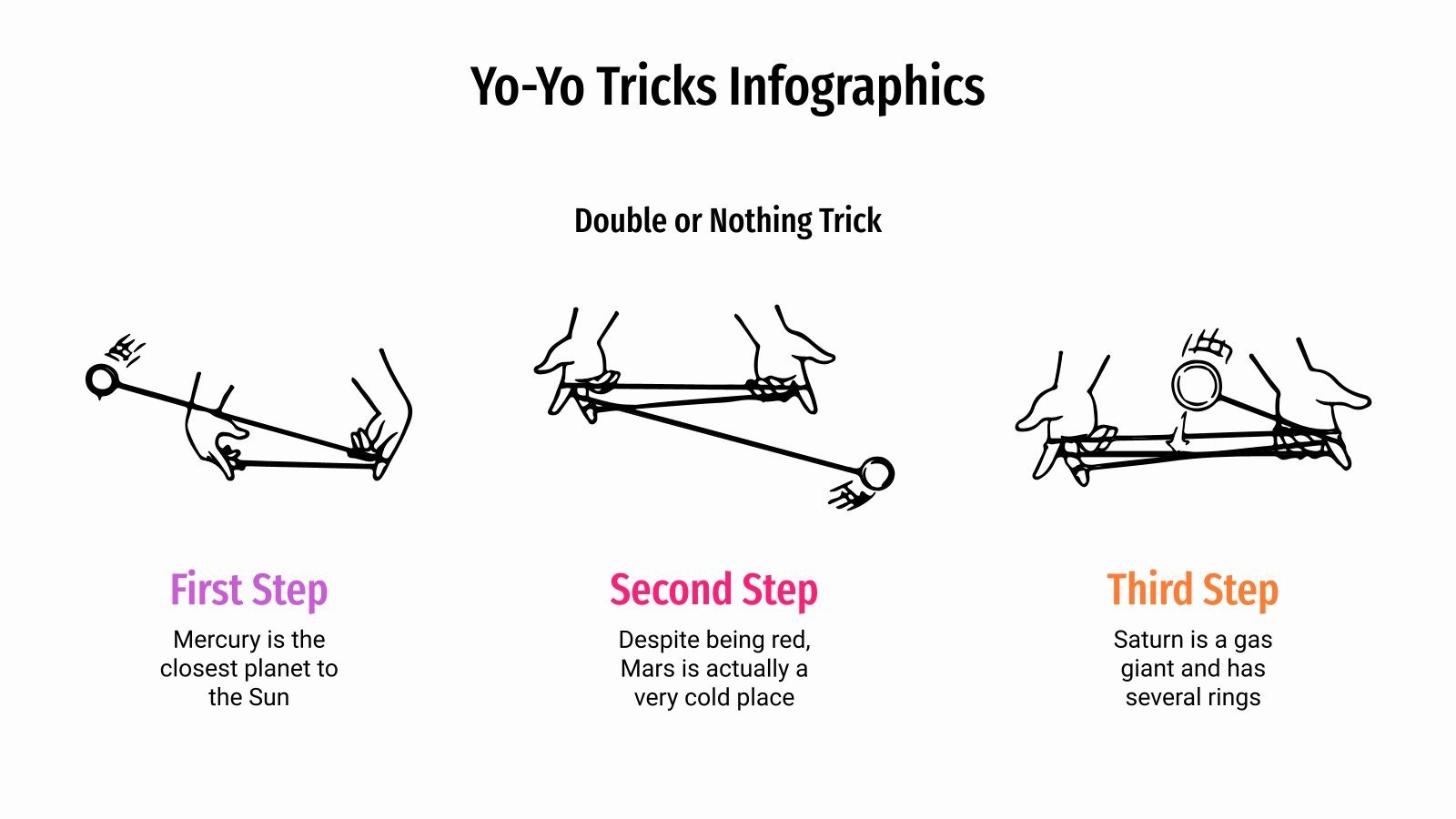 Yo-Yo Tricks Infographics

Double or Nothing Trick

First Step

Mercury is the closest planet to the Sun

Second Step

Despite being red, Mars is actually a very cold place

Third Step

Saturn is a gas giant and has several rings