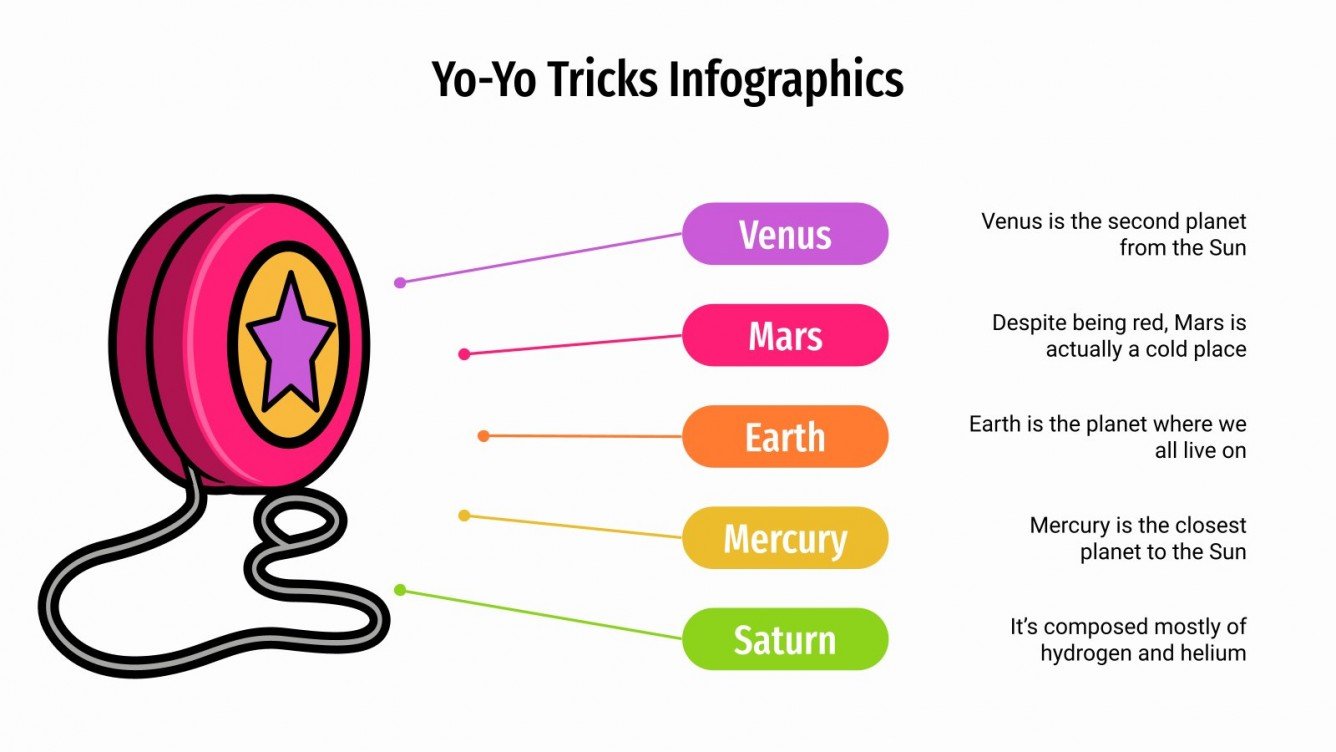 Yo-Yo Tricks Infographics

Venus

Venus is the second planet from the Sun

Mars

Despite being red, Mars is actually a cold place

Earth

Earth is the planet where we all live on

Mercury

Mercury is the closest planet to the Sun

Saturn

It's composed mostly of hydrogen and helium