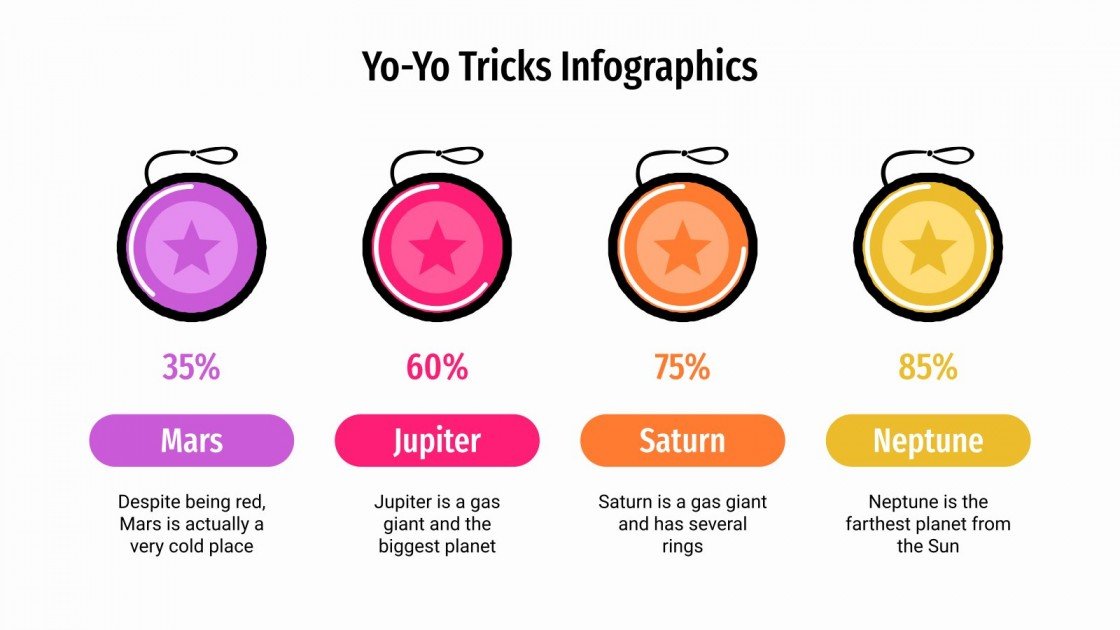 Yo-Yo Tricks Infographics

35%

Mars

Despite being red, Mars is actually a very cold place

60%

Jupiter

Jupiter is a gas giant and the biggest planet

75%

Saturn

Saturn is a gas giant and has several rings

85%

Neptune

Neptune is the farthest planet from the Sun