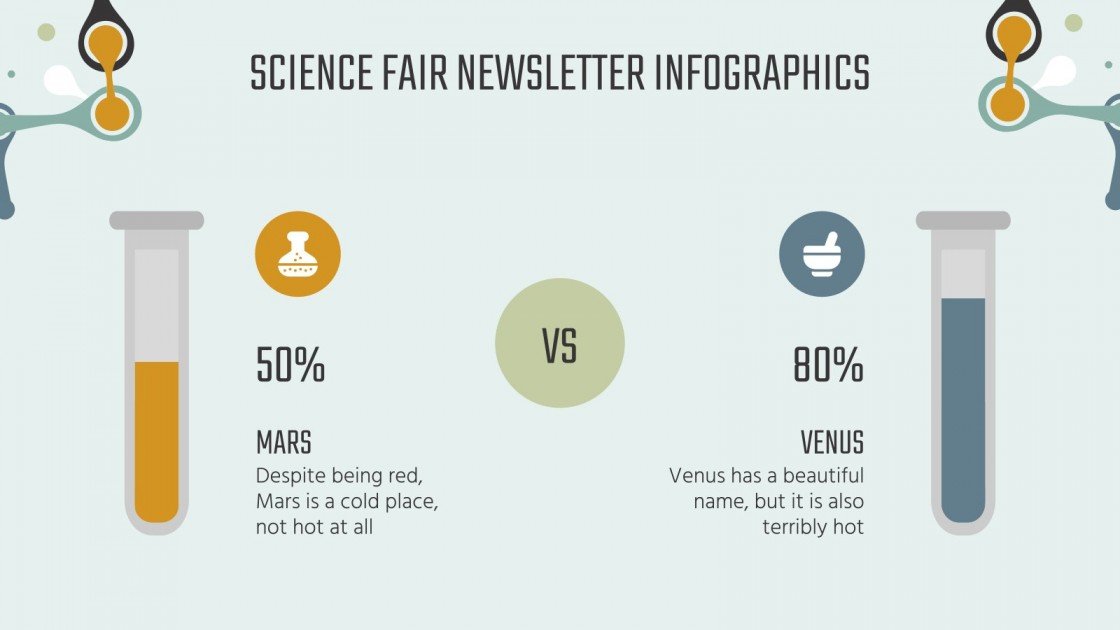 SCIENCE FAIR NEWSLETTER INFOGRAPHICS

50%

MARS
Despite being red, Mars is a cold place, not hot at all

VS

80%

VENUS
Venus has a beautiful name, but it is also terribly hot