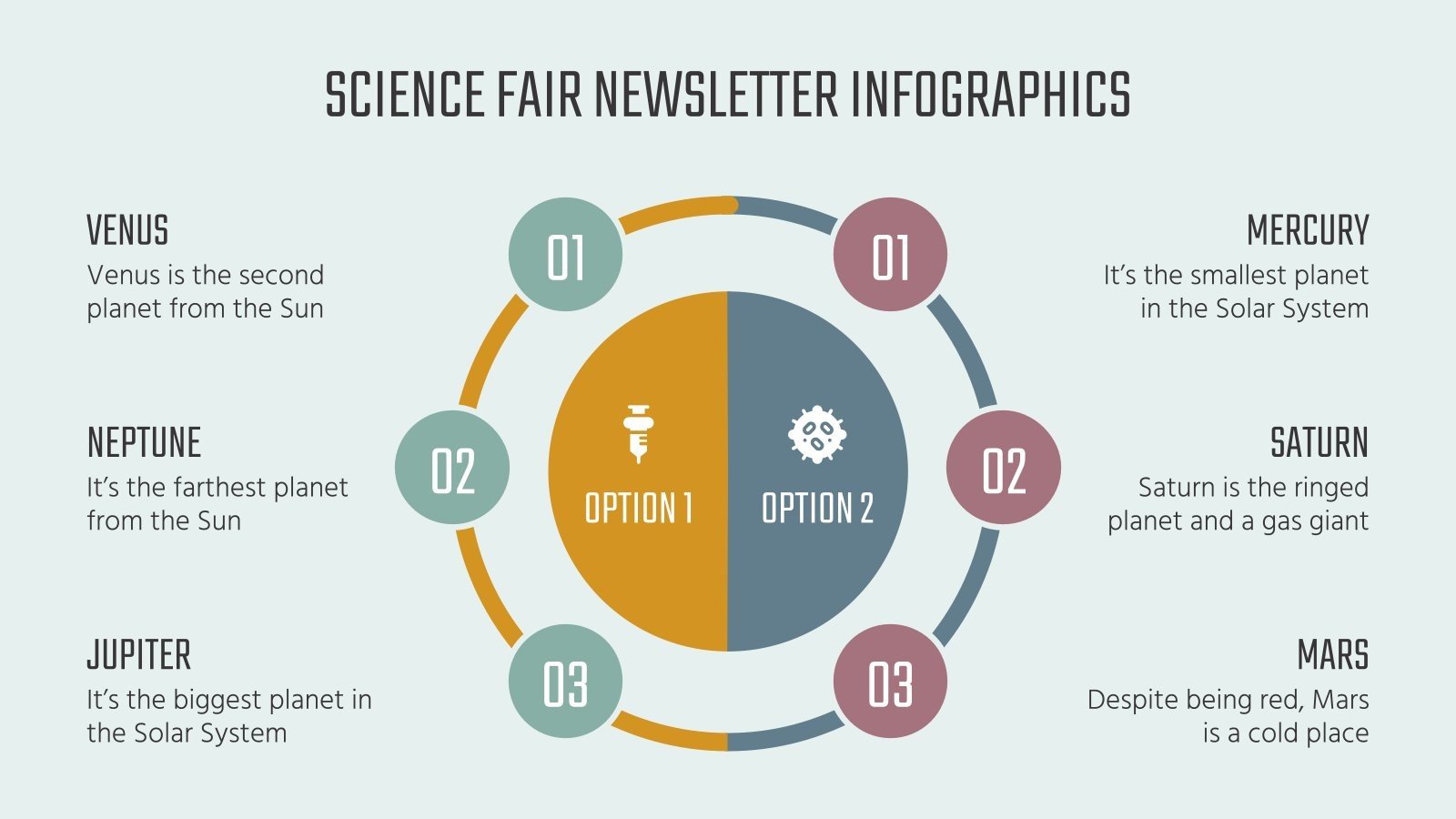 SCIENCE FAIR NEWSLETTER INFOGRAPHICS

VENUS
Venus is the second planet from the Sun

NEPTUNE
It's the farthest planet from the Sun

JUPITER
It's the biggest planet in the Solar System

01

02

03

OPTION 1

OPTION 2

01

02

03

MERCURY
It's the smallest planet in the Solar System

SATURN
Saturn is the ringed planet and a gas giant

MARS
Despite being red, Mars is a cold place