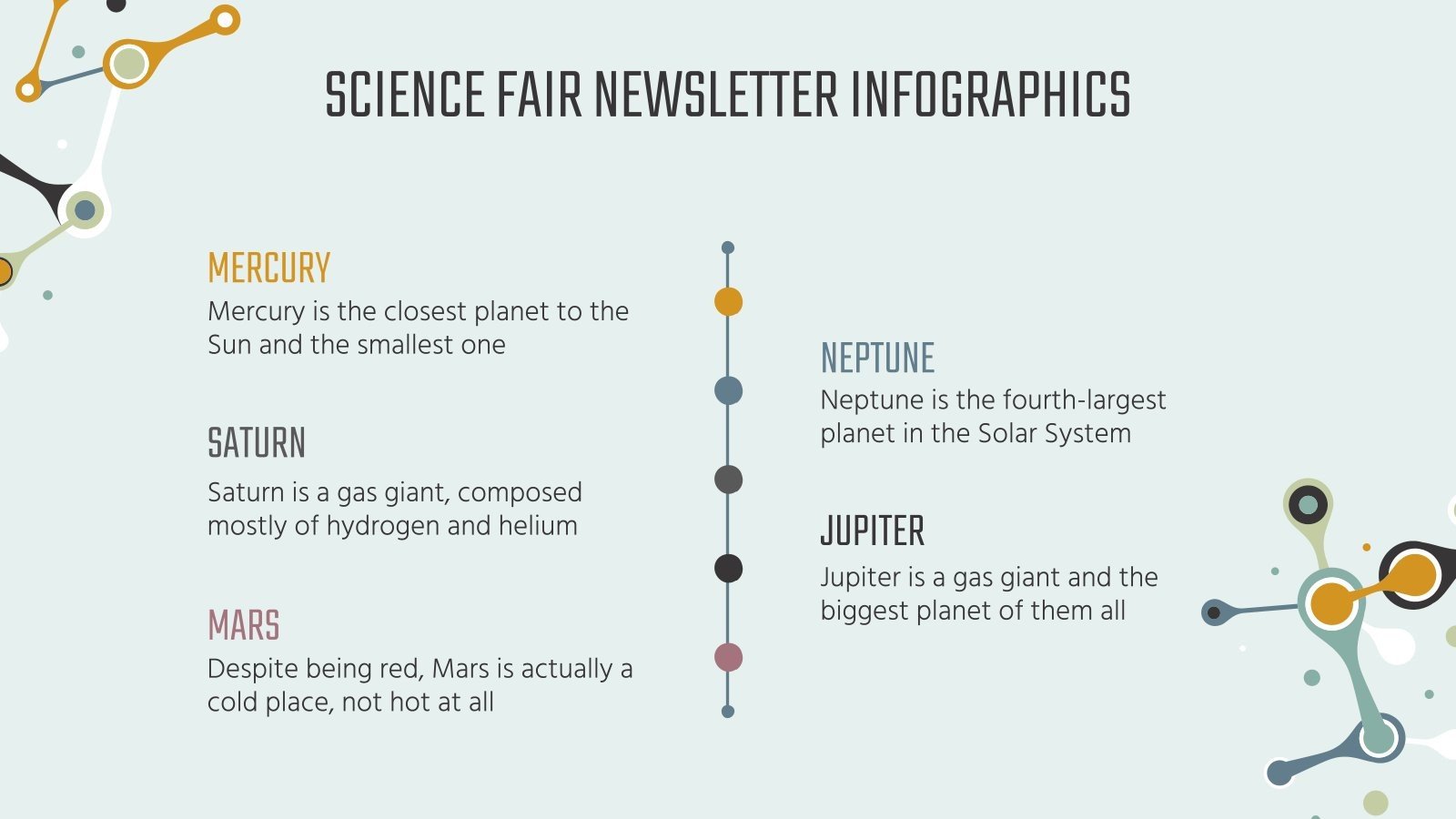 SCIENCE FAIR NEWSLETTER INFOGRAPHICS

MERCURY
Mercury is the closest planet to the Sun and the smallest one

SATURN
Saturn is a gas giant, composed mostly of hydrogen and helium

MARS
Despite being red, Mars is actually a cold place, not hot at all

NEPTUNE
Neptune is the fourth-largest planet in the Solar System

JUPITER
Jupiter is a gas giant and the biggest planet of them all