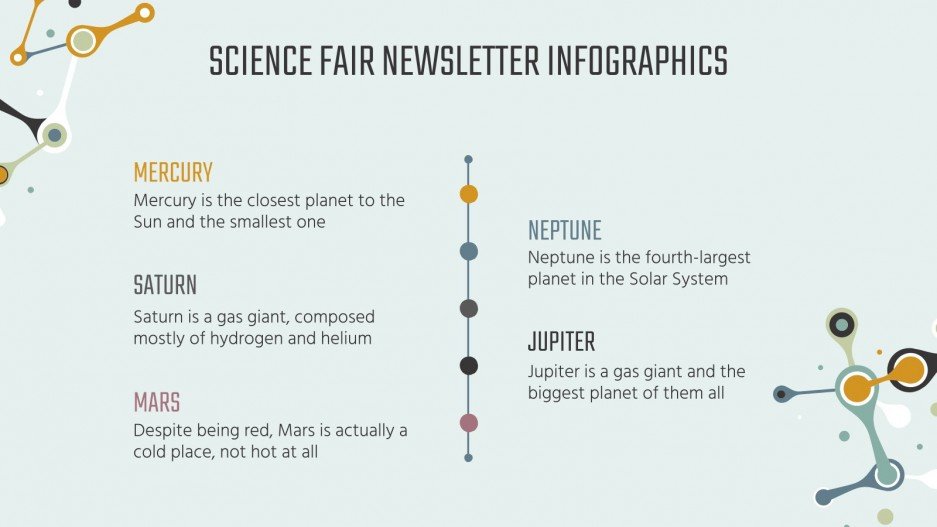 SCIENCE FAIR NEWSLETTER INFOGRAPHICS

MERCURY
Mercury is the closest planet to the Sun and the smallest one

SATURN
Saturn is a gas giant, composed mostly of hydrogen and helium

MARS
Despite being red, Mars is actually a cold place, not hot at all

NEPTUNE
Neptune is the fourth-largest planet in the Solar System

JUPITER
Jupiter is a gas giant and the biggest planet of them all