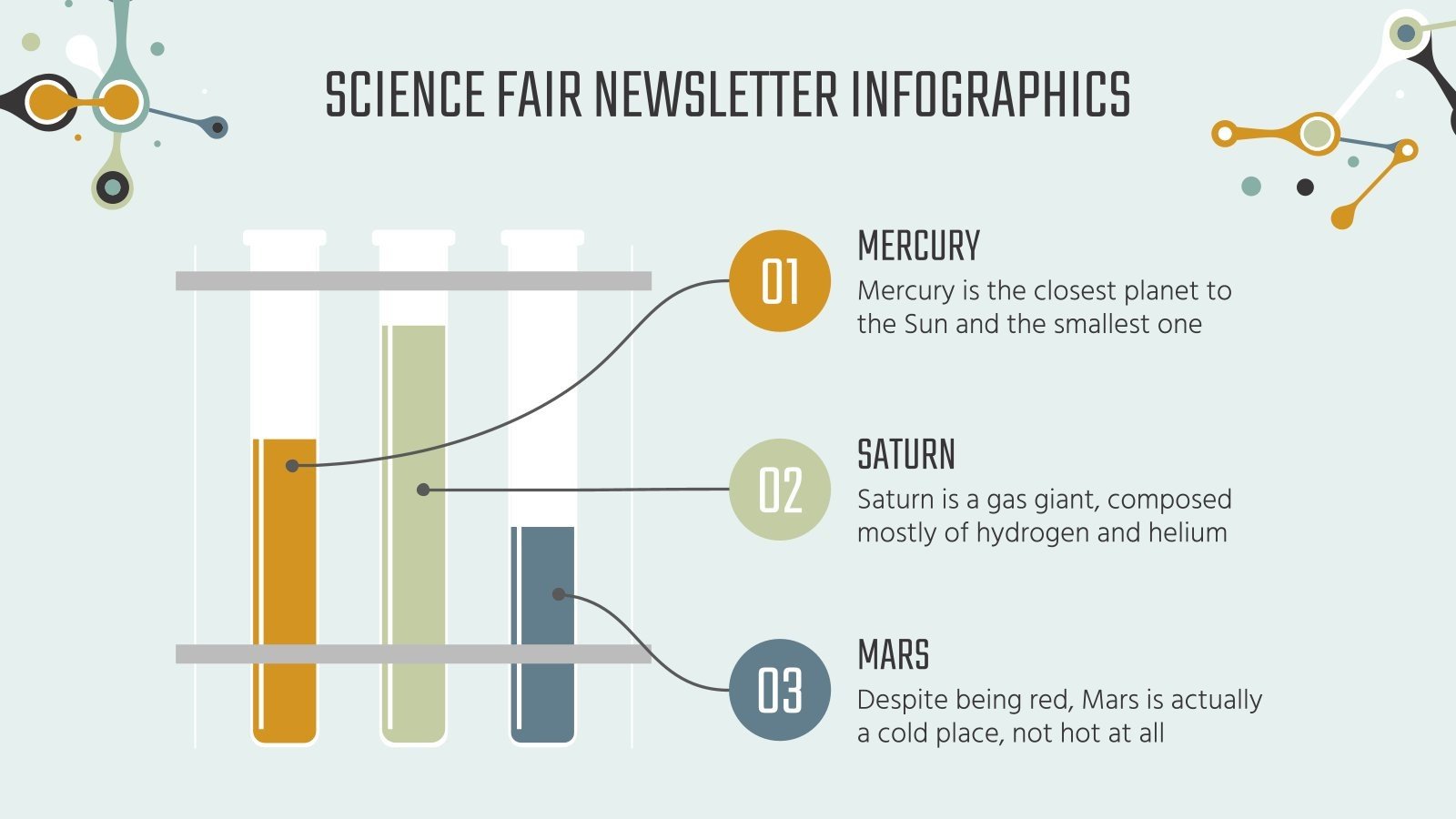 SCIENCE FAIR NEWSLETTER INFOGRAPHICS

01
MERCURY
Mercury is the closest planet to the Sun and the smallest one

02
SATURN
Saturn is a gas giant, composed mostly of hydrogen and helium

03
MARS
Despite being red, Mars is actually a cold place, not hot at all