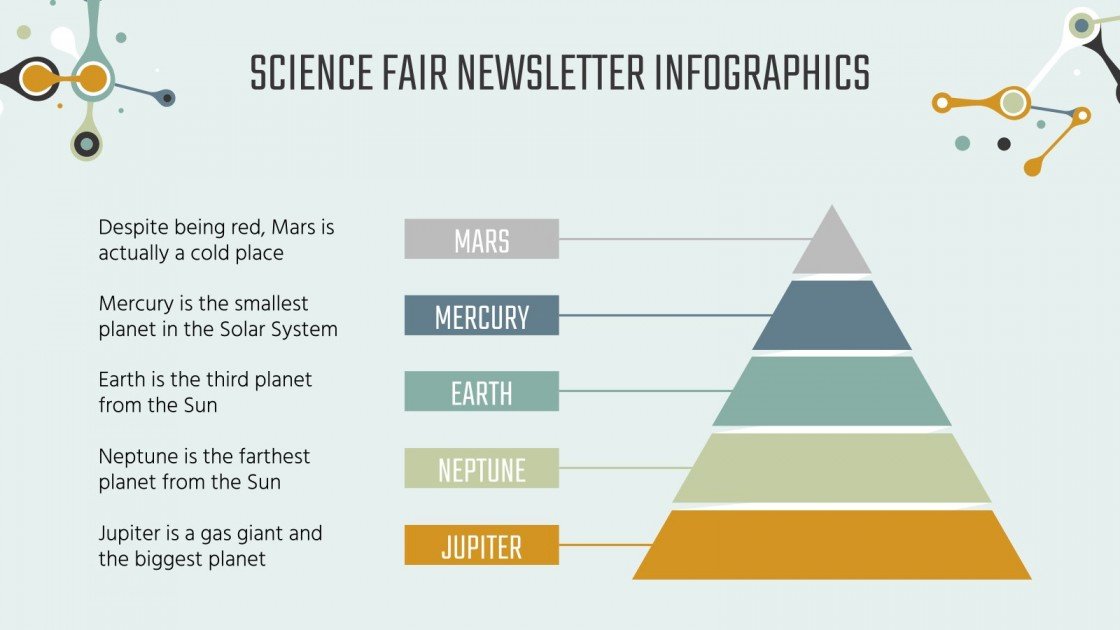 SCIENCE FAIR NEWSLETTER INFOGRAPHICS

Despite being red, Mars is actually a cold place

MARS

Mercury is the smallest planet in the Solar System

MERCURY

Earth is the third planet from the Sun

EARTH

Neptune is the farthest planet from the Sun

NEPTUNE

Jupiter is a gas giant and the biggest planet

JUPITER