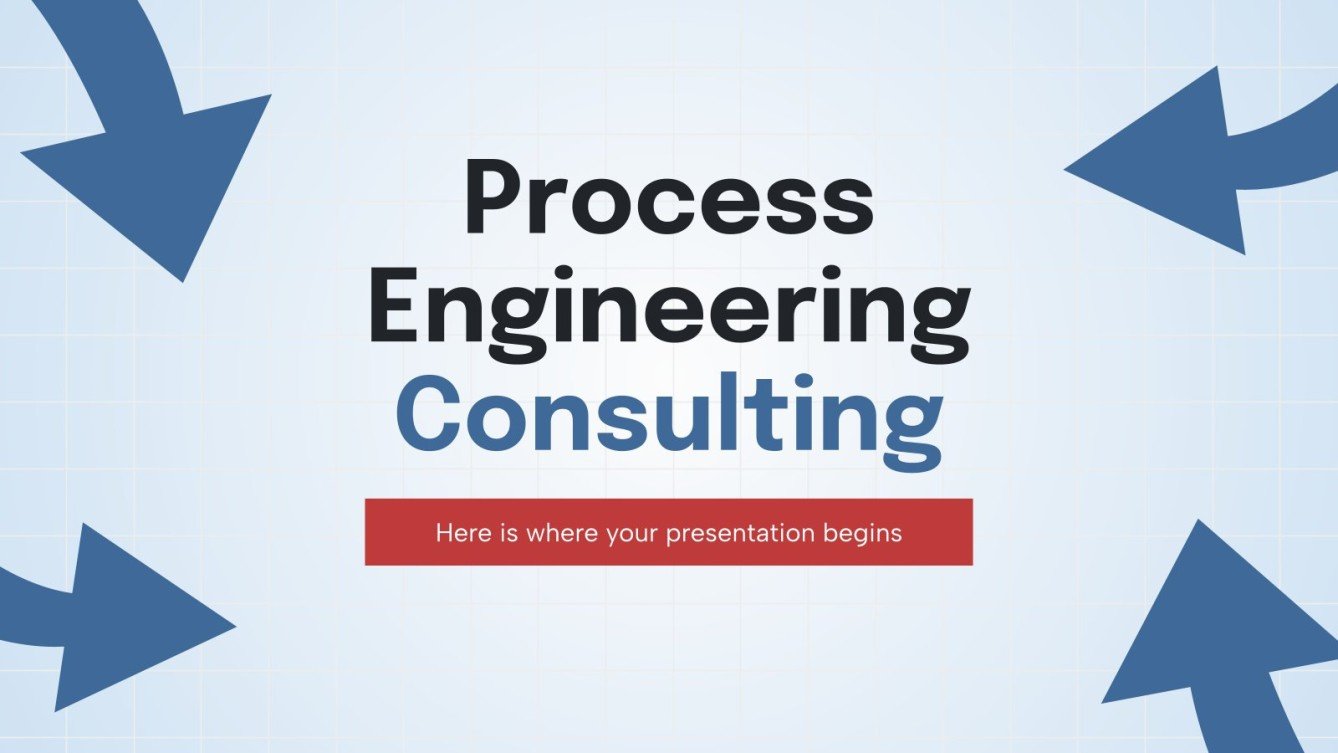 Process Engineering Consulting

Here is where your presentation begins