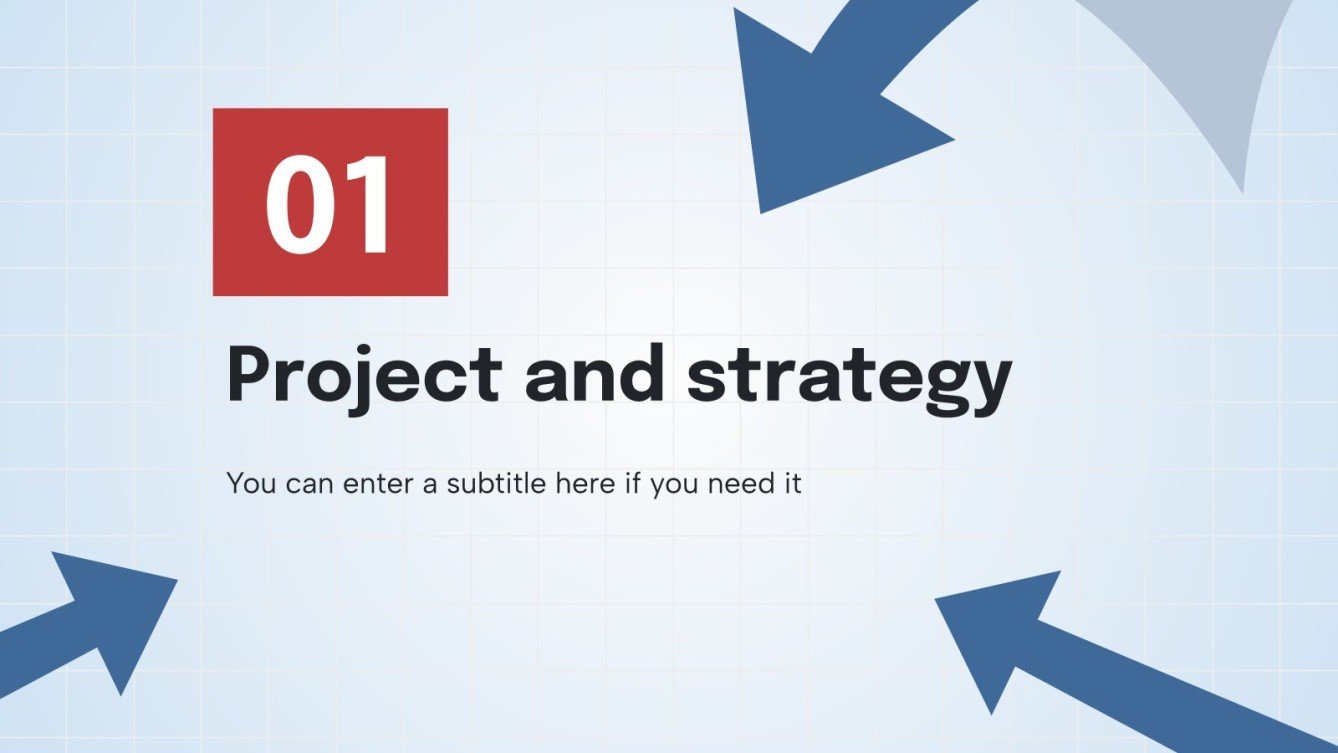 01

Project and strategy

You can enter a subtitle here if you need it