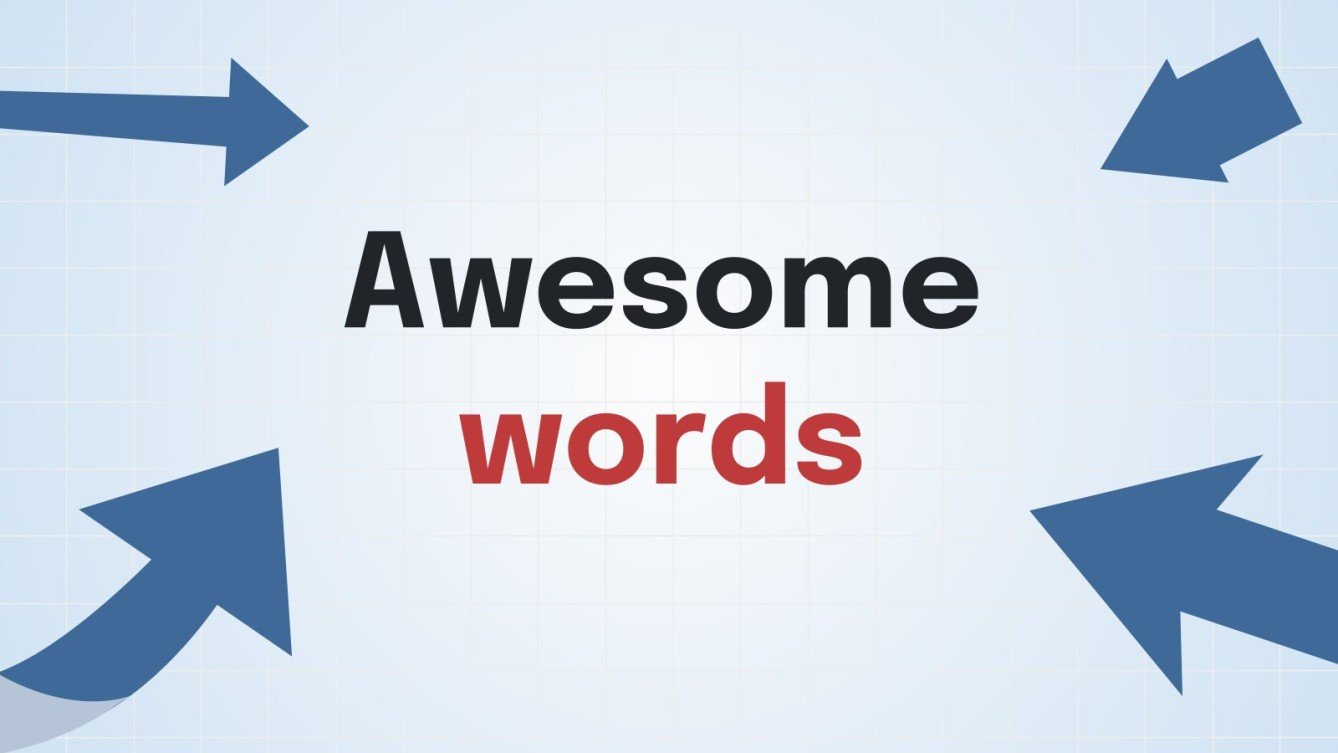 Awesome
words