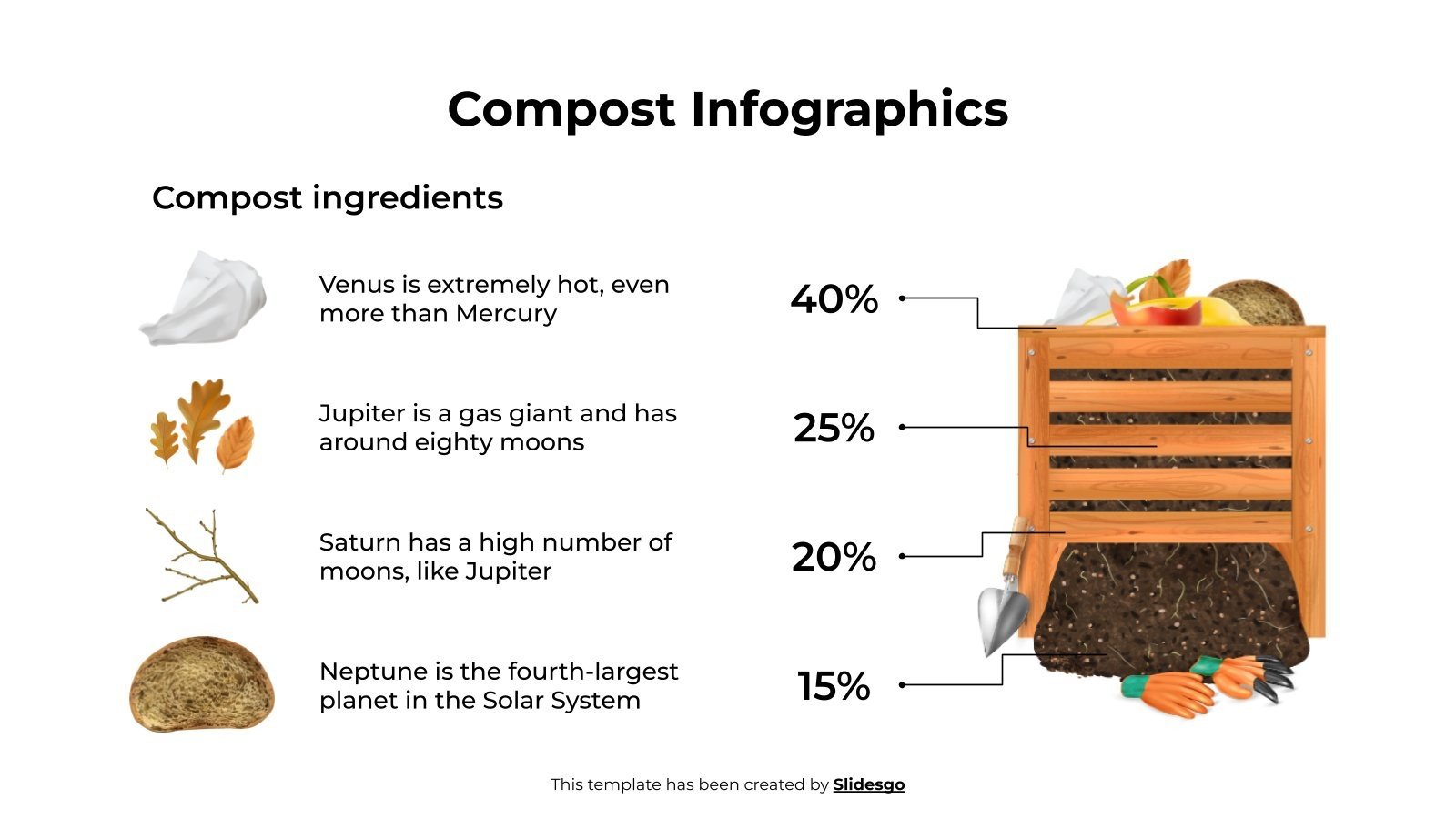 Compost Infographics

Compost ingredients

Venus is extremely hot, even more than Mercury

40%

Jupiter is a gas giant and has around eighty moons

25%

Saturn has a high number of moons, like Jupiter

20%

Neptune is the fourth-largest planet in the Solar System

15%

This template has been created by Slidesgo