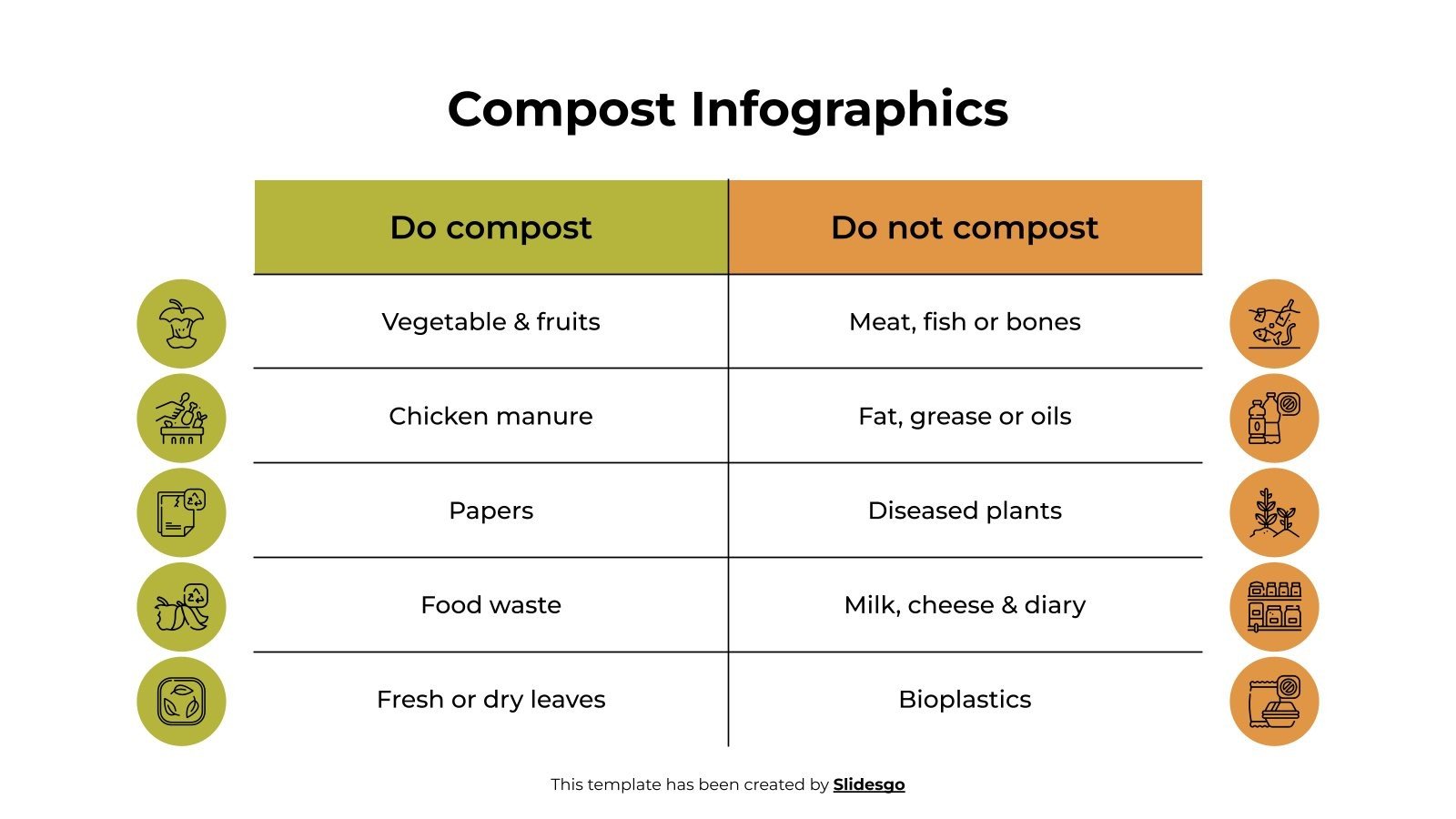 Compost Infographics

| Do compost | Do not compost |
|---|---|
| Vegetable & fruits | Meat, fish or bones |
| Chicken manure | Fat, grease or oils |
| Papers | Diseased plants |
| Food waste | Milk, cheese & diary |
| Fresh or dry leaves | Bioplastics |

This template has been created by Slidesgo